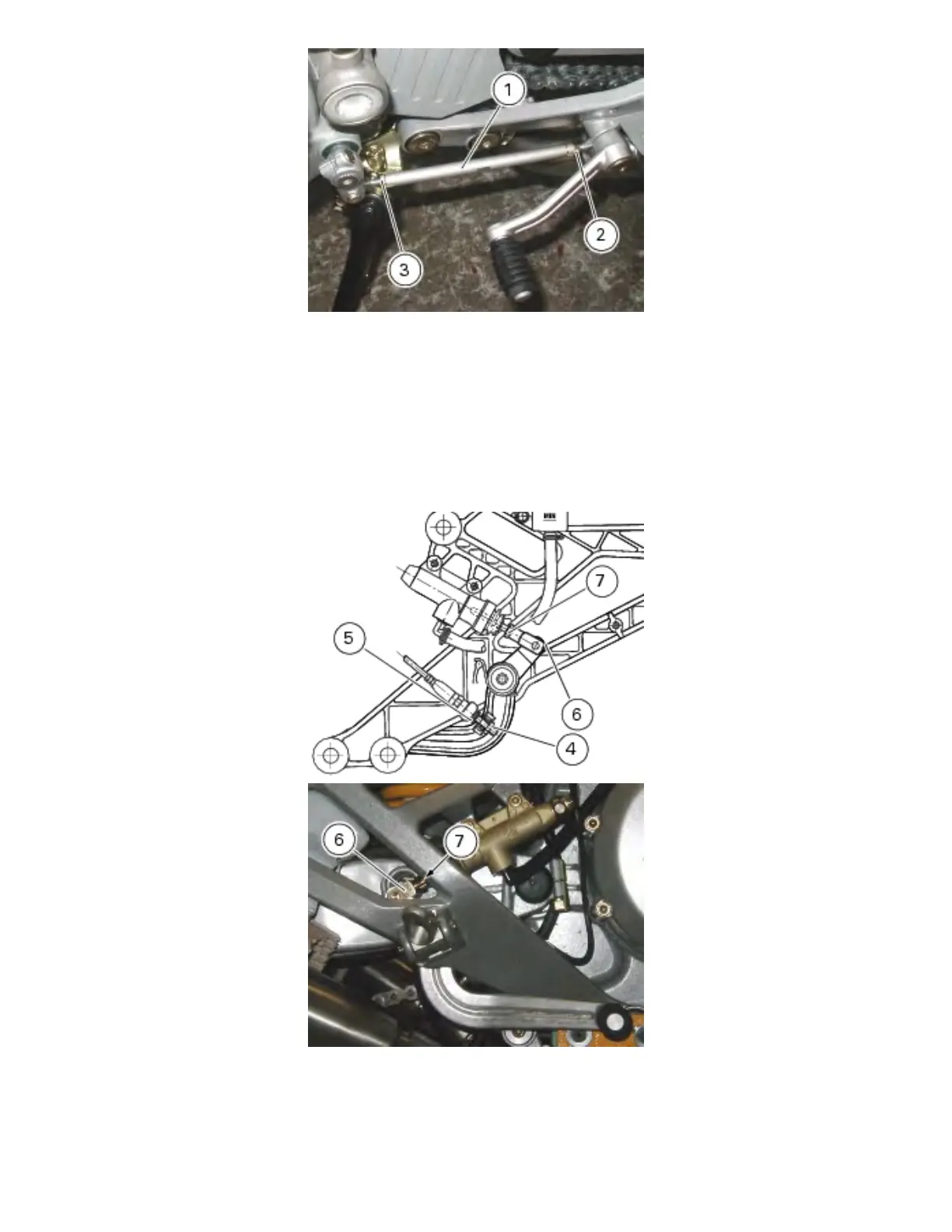 1
2
3

7
5
6
4

6
7