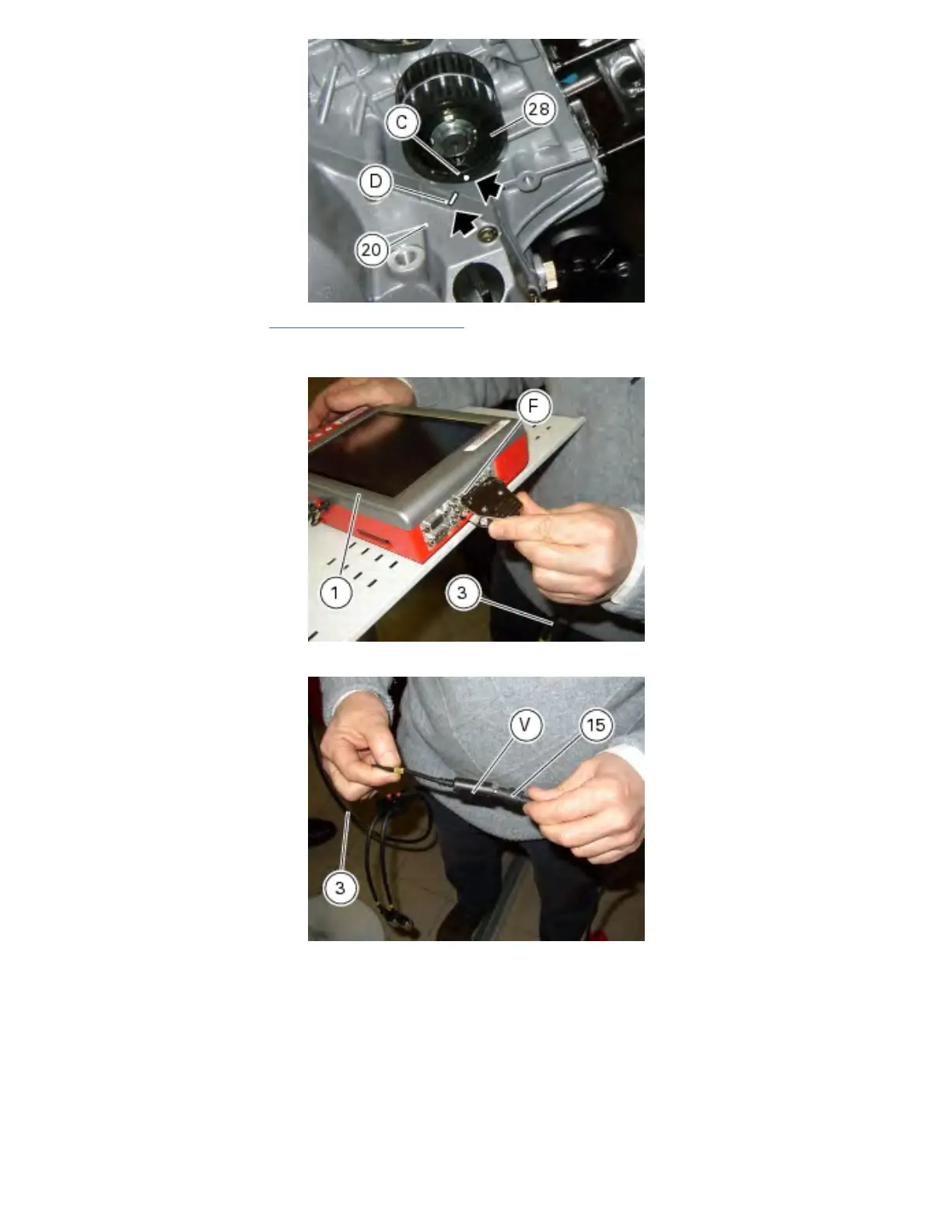 C
28
D
20

F
1
3

V
15
3