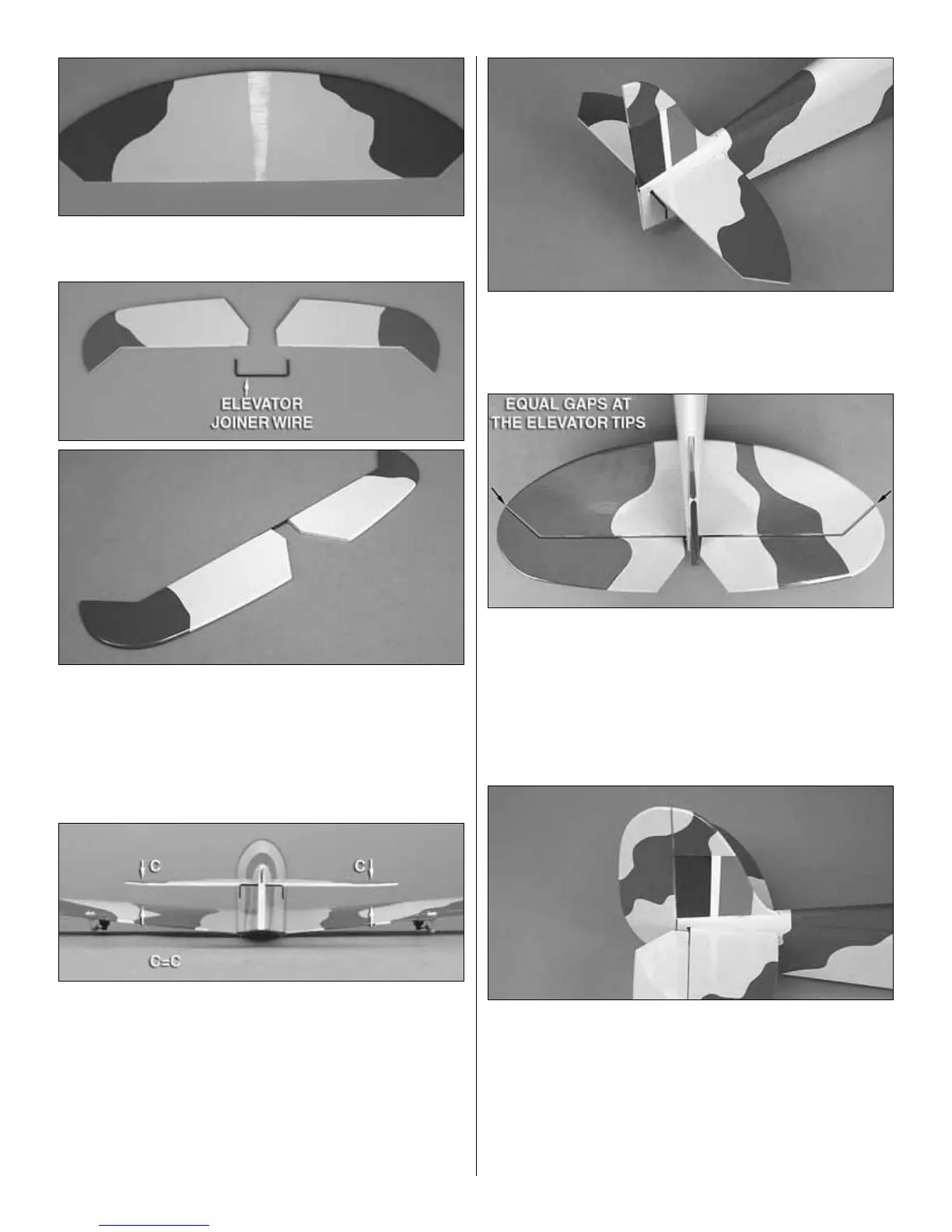 ELEVATOR JOINER WIRE

C

C

C=C

EQUAL GAPS AT THE ELEVATOR TIPS