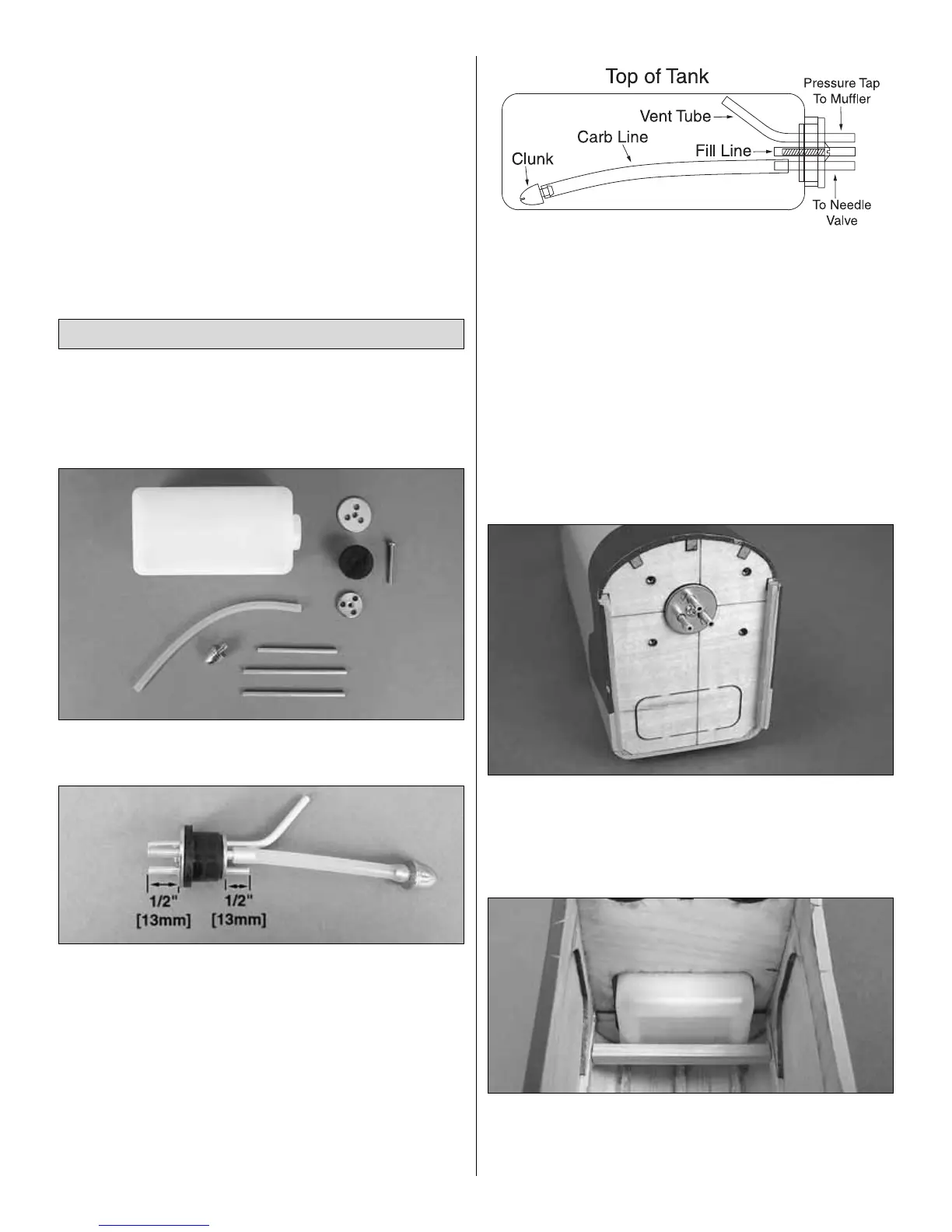 Top of Tank

Pressure Tap To Muffler

Vent Tube

Carb Line

Fill Line

Clunk

To Needle Valve

1/2" [13mm]

1/2" [13mm]