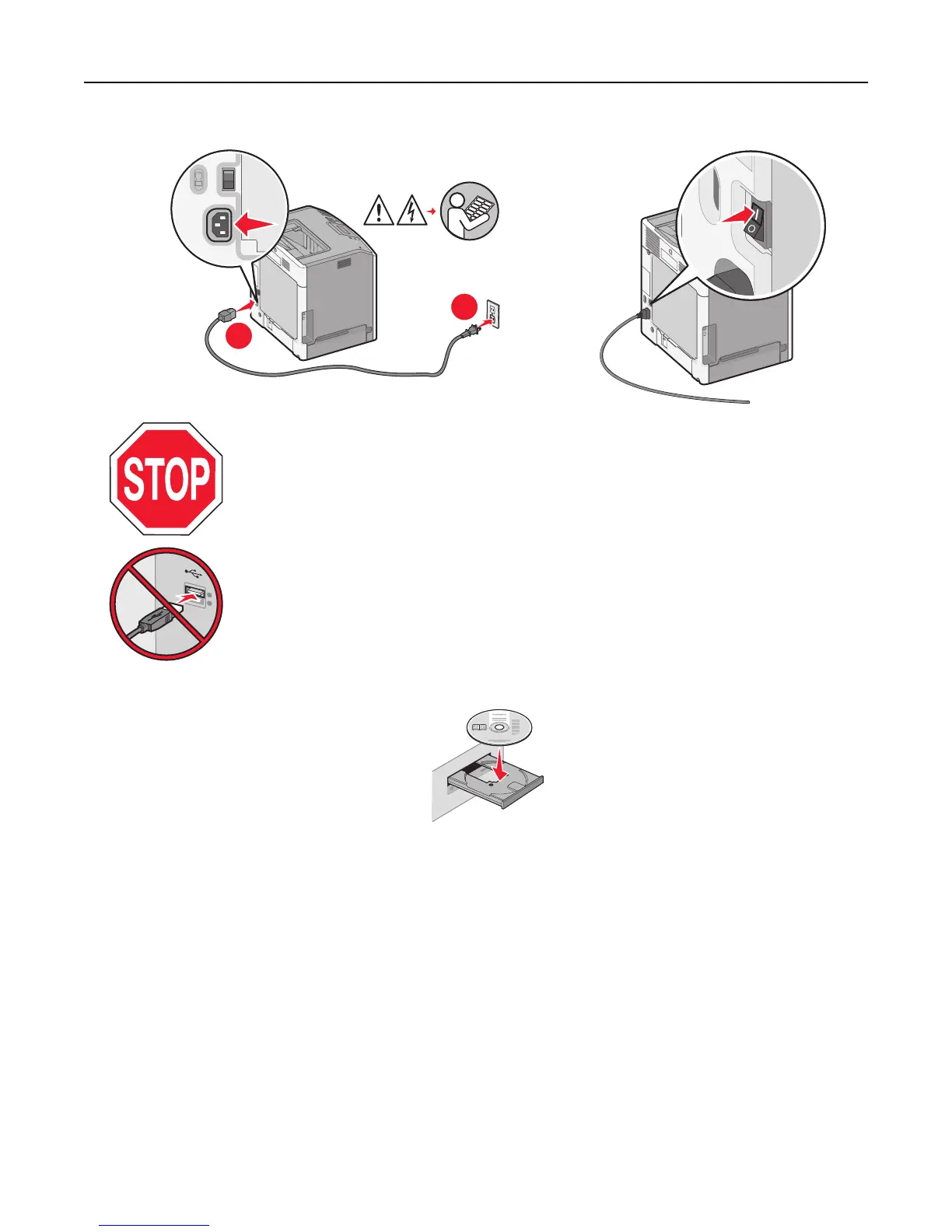 STOP