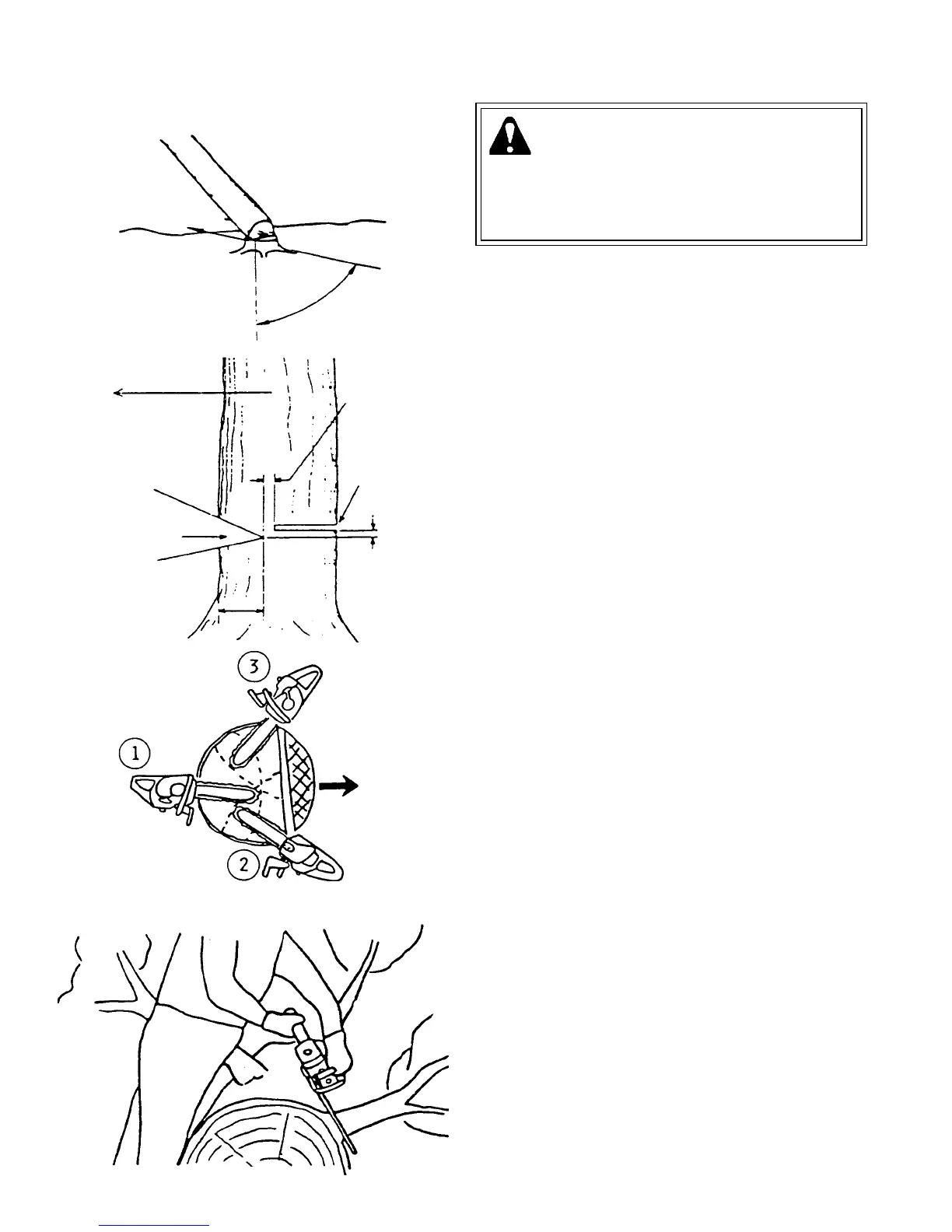 ③

①

②