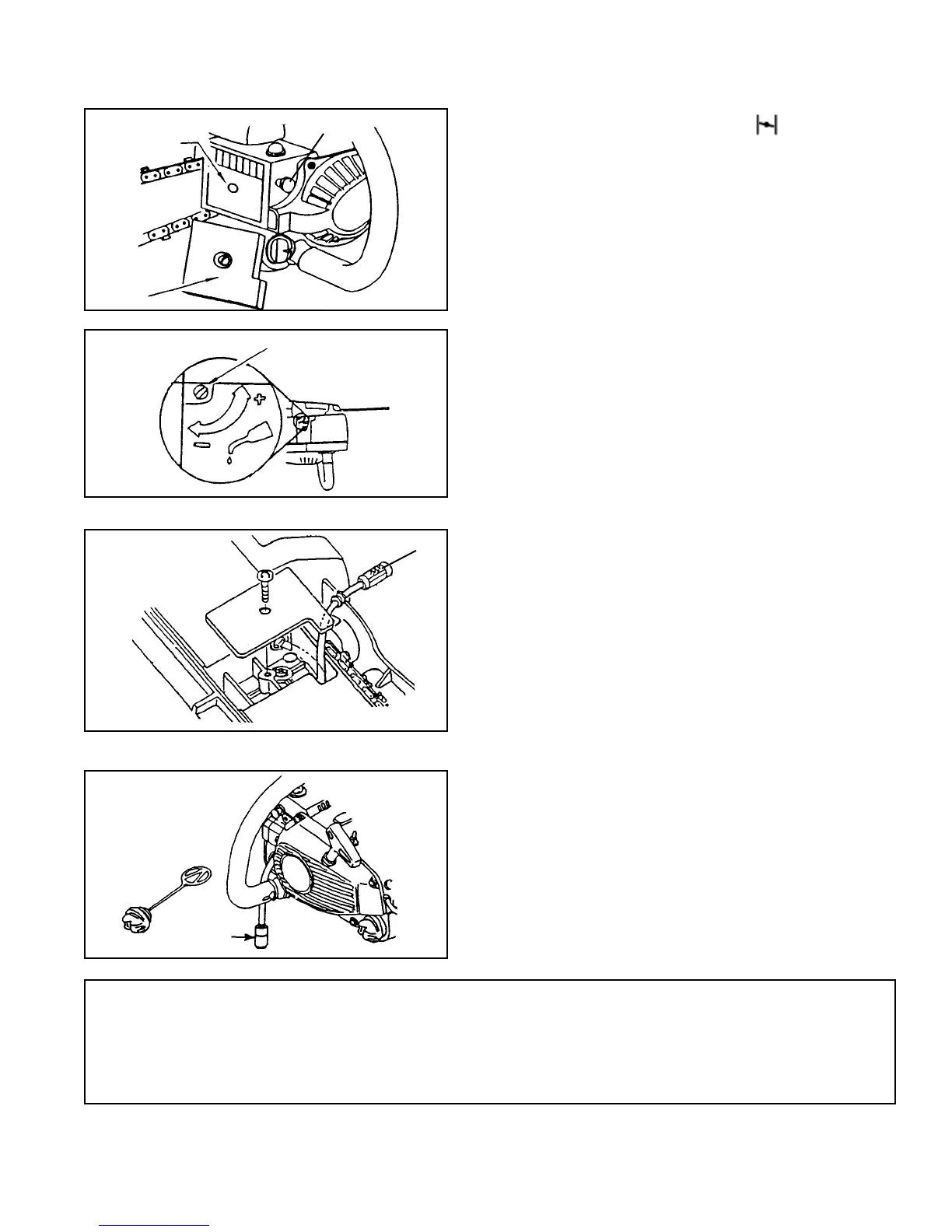 +
−