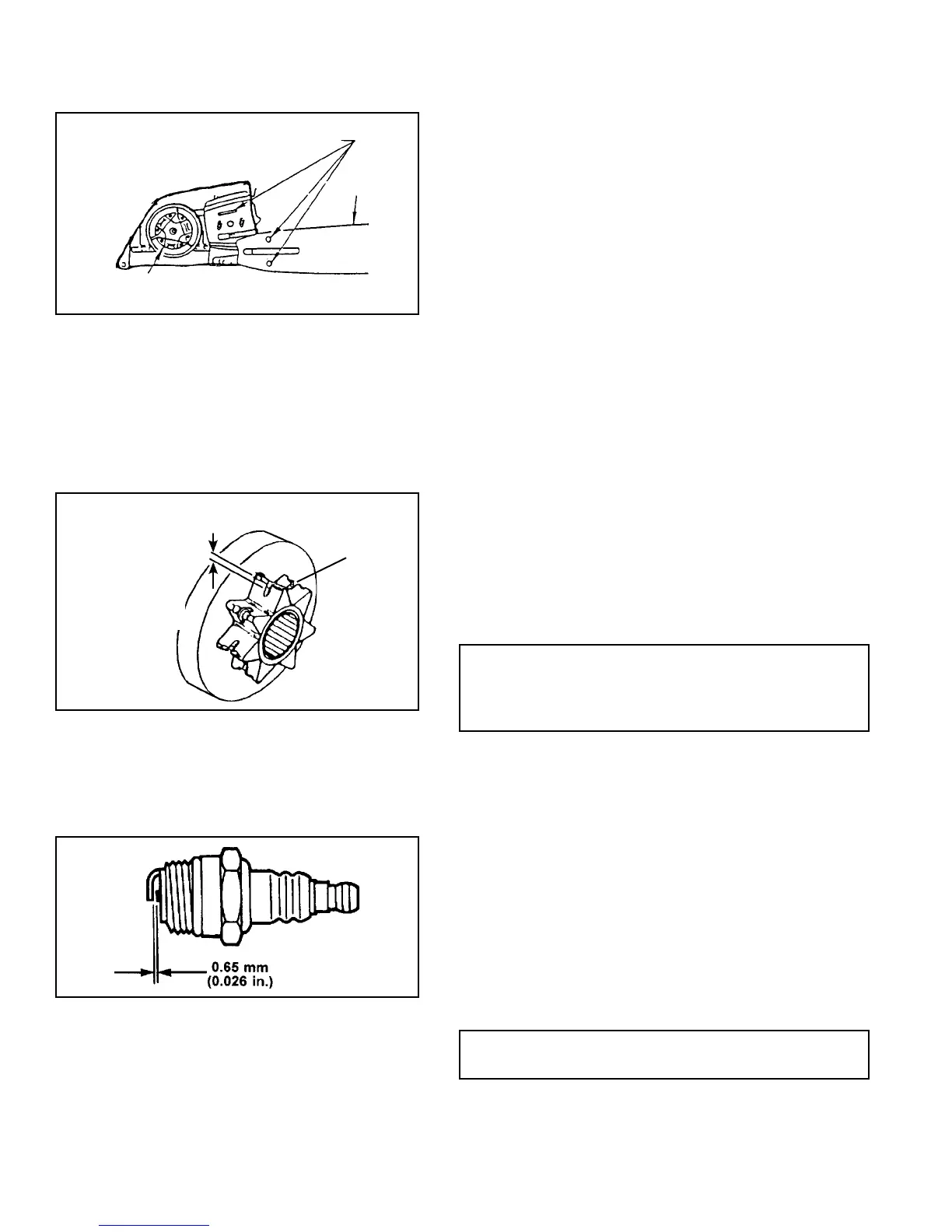 0.65 mm
(0.026 in.)