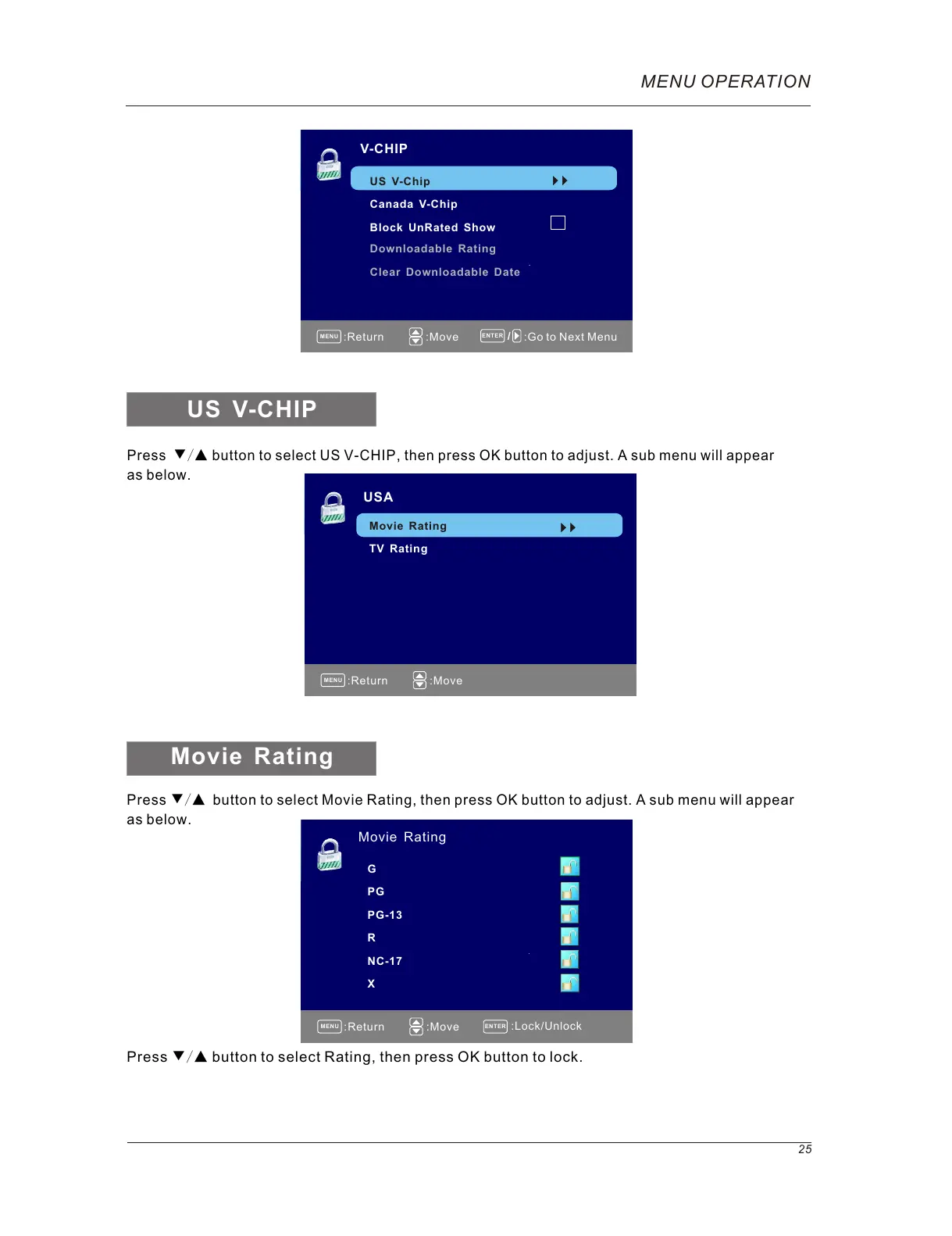 MENU OPERATION

V-CHIP

US V-Chip

Canada V-Chip

Block UnRated Show

Downloadable Rating

Clear Downloadable Date

MENU :Return   :Move   ENTER / :Go to Next Menu

US V-CHIP

Press ▼/▲ button to select US V-CHIP, then press OK button to adjust. A sub menu will appear as below.

USA

Movie Rating

TV Rating

MENU :Return   :Move

Movie Rating

Press ▼/▲ button to select Movie Rating, then press OK button to adjust. A sub menu will appear as below.

Movie Rating

G

PG

PG-13

R

NC-17

X

MENU :Return   :Move   ENTER :Lock/Unlock

Press ▼/▲ button to select Rating, then press OK button to lock.

25