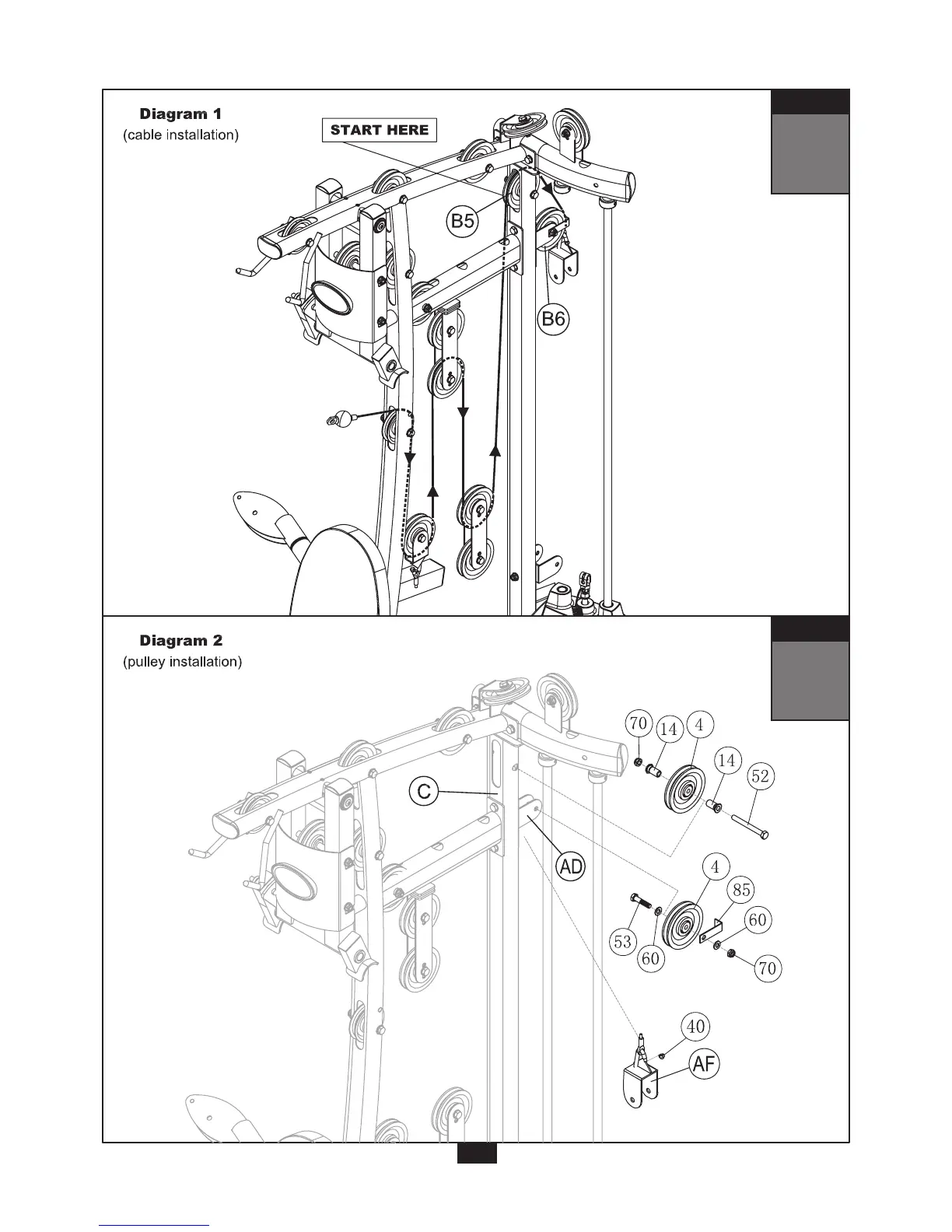 Diagram 1
(cable installation)

START HERE

B5

B6

Diagram 2
(pulley installation)

C

AD

70 14 4

14

52

4

85

53

60

60

70

40

AF