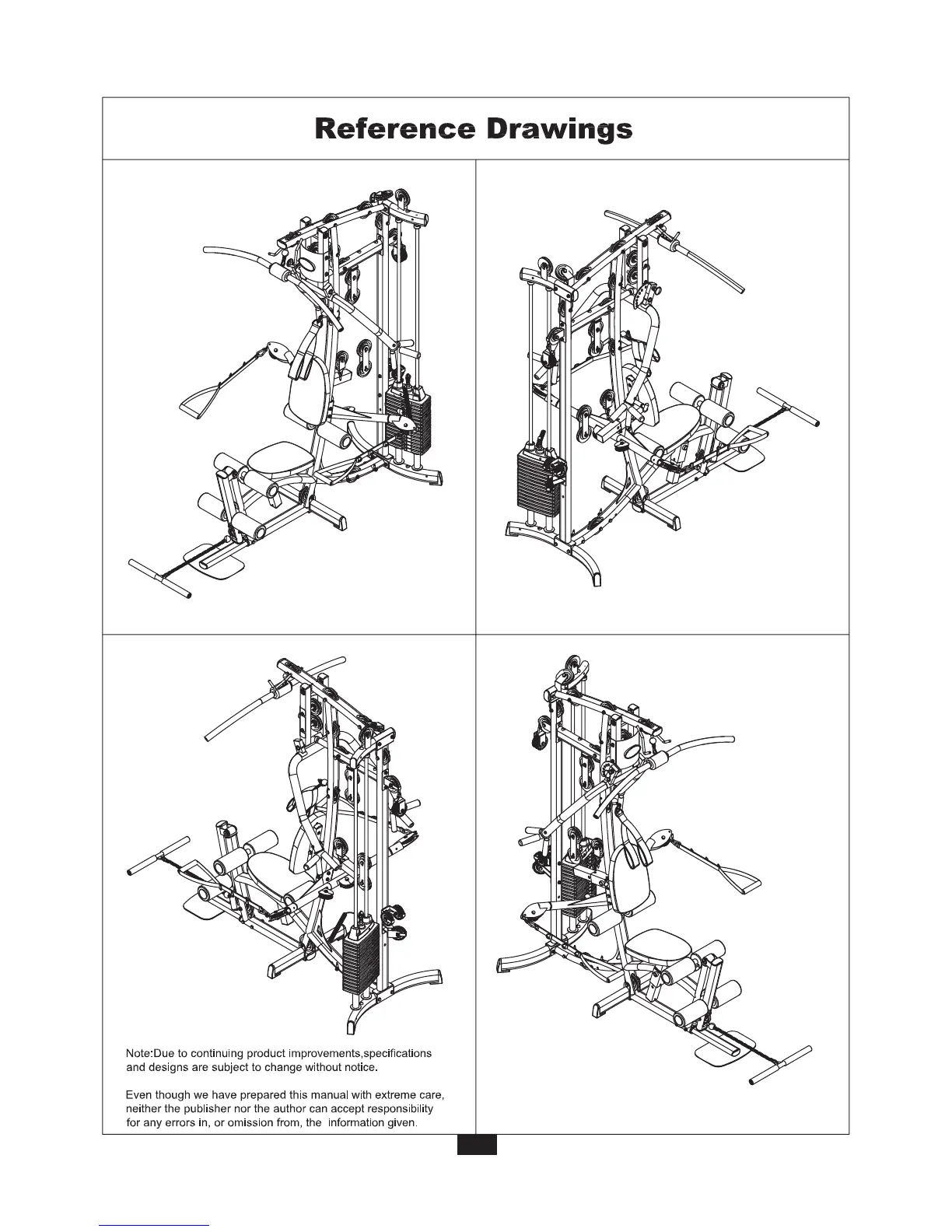 Reference Drawings

Note:Due to continuing product improvements,specifications and designs are subject to change without notice.

Even though we have prepared this manual with extreme care, neither the publisher nor the author can accept responsibility for any errors in, or omission from, the information given.