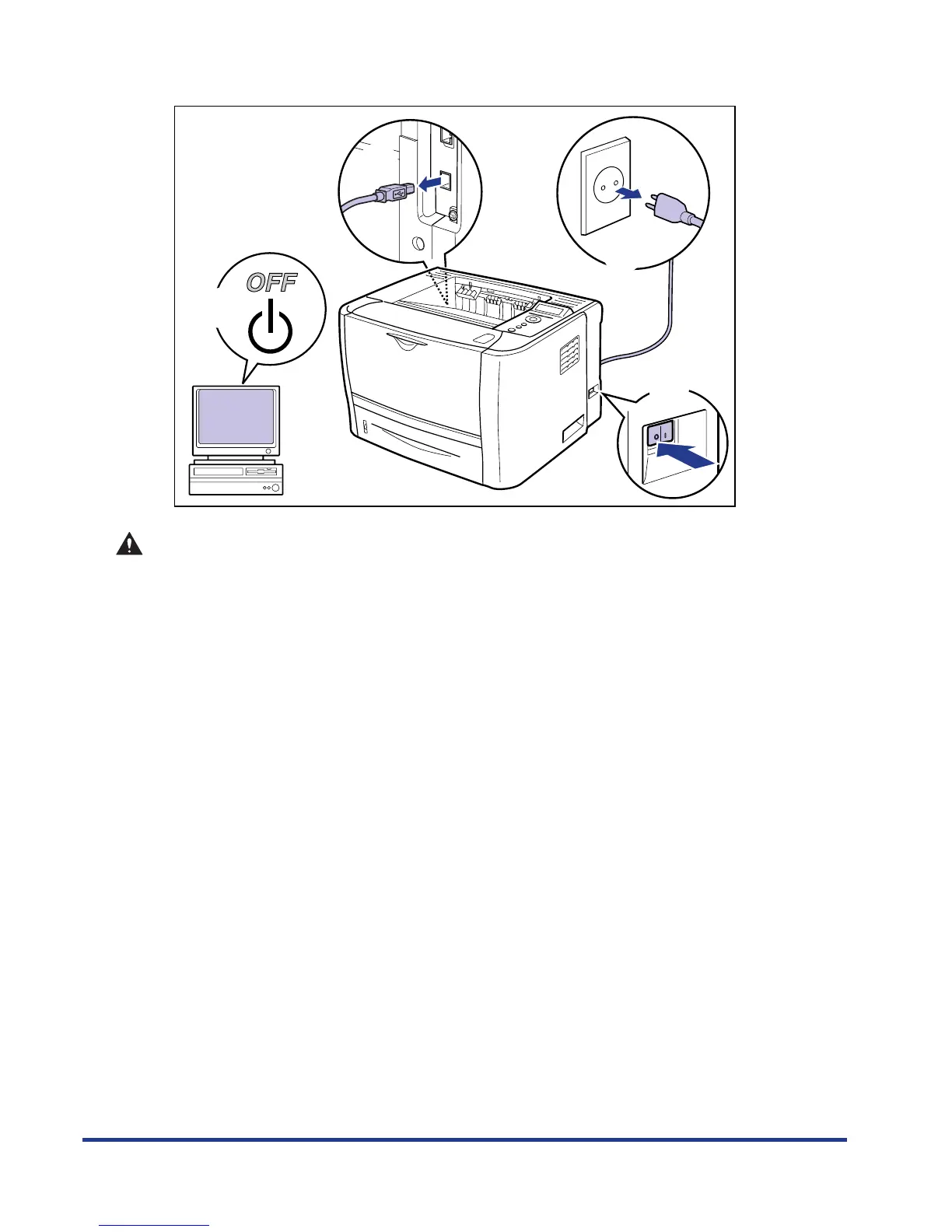 OFF