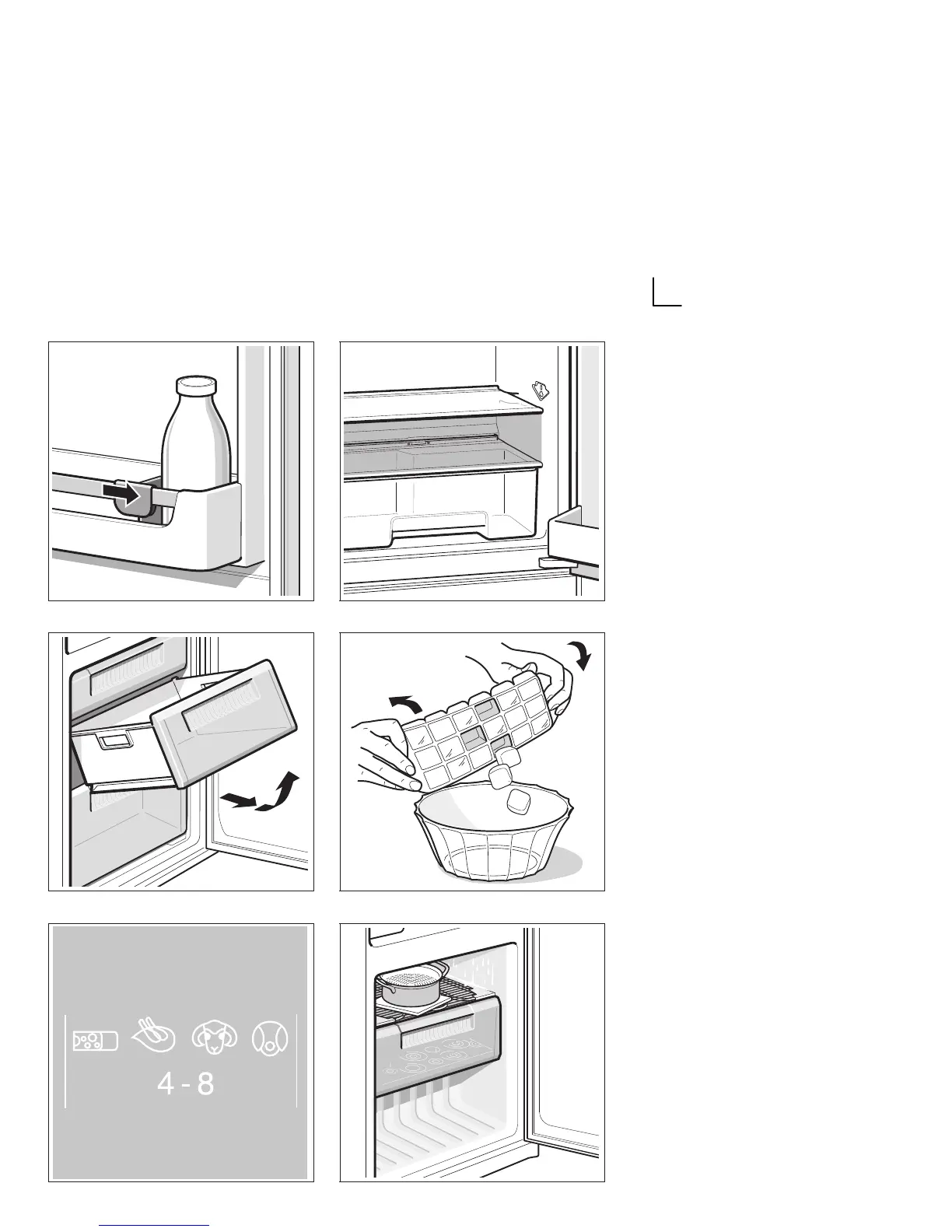 4 - 8