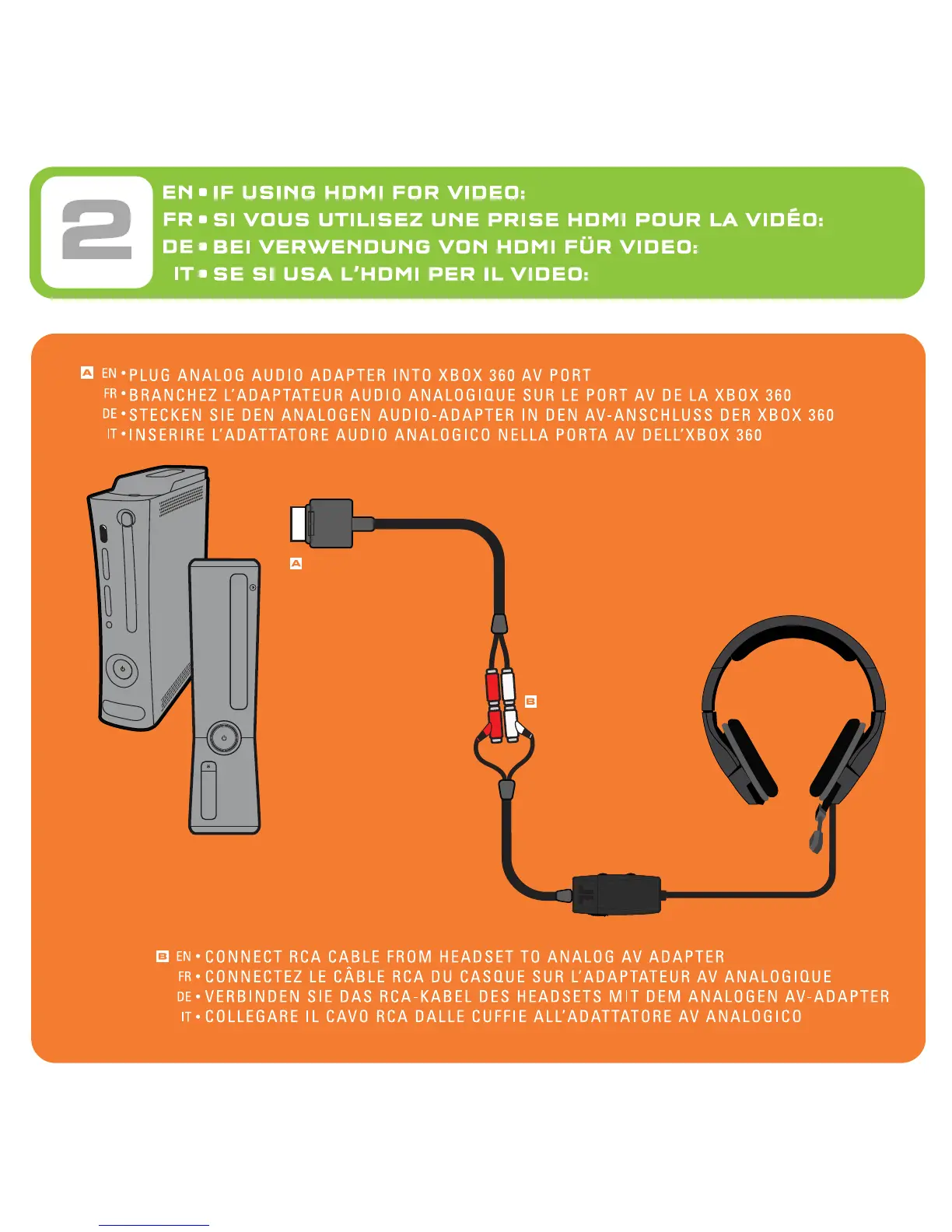 2

EN • IF USING HDMI FOR VIDEO:
FR • SI VOUS UTILISEZ UNE PRISE HDMI POUR LA VIDÉO:
DE • BEI VERWENDUNG VON HDMI FÜR VIDEO:
IT • SE SI USA L'HDMI PER IL VIDEO:

A EN • PLUG ANALOG AUDIO ADAPTER INTO XBOX 360 AV PORT
FR • BRANCHEZ L'ADAPTATEUR AUDIO ANALOGIQUE SUR LE PORT AV DE LA XBOX 360
DE • STECKEN SIE DEN ANALOGEN AUDIO-ADAPTER IN DEN AV-ANSCHLUSS DER XBOX 360
IT • INSERIRE L'ADATTATORE AUDIO ANALOGICO NELLA PORTA AV DELL'XBOX 360

A

B

B EN • CONNECT RCA CABLE FROM HEADSET TO ANALOG AV ADAPTER
FR • CONNECTEZ LE CÂBLE RCA DU CASQUE SUR L'ADAPTATEUR AV ANALOGIQUE
DE • VERBINDEN SIE DAS RCA-KABEL DES HEADSETS MIT DEM ANALOGEN AV-ADAPTER
IT • COLLEGARE IL CAVO RCA DALLE CUFFIE ALL'ADATTATORE AV ANALOGICO