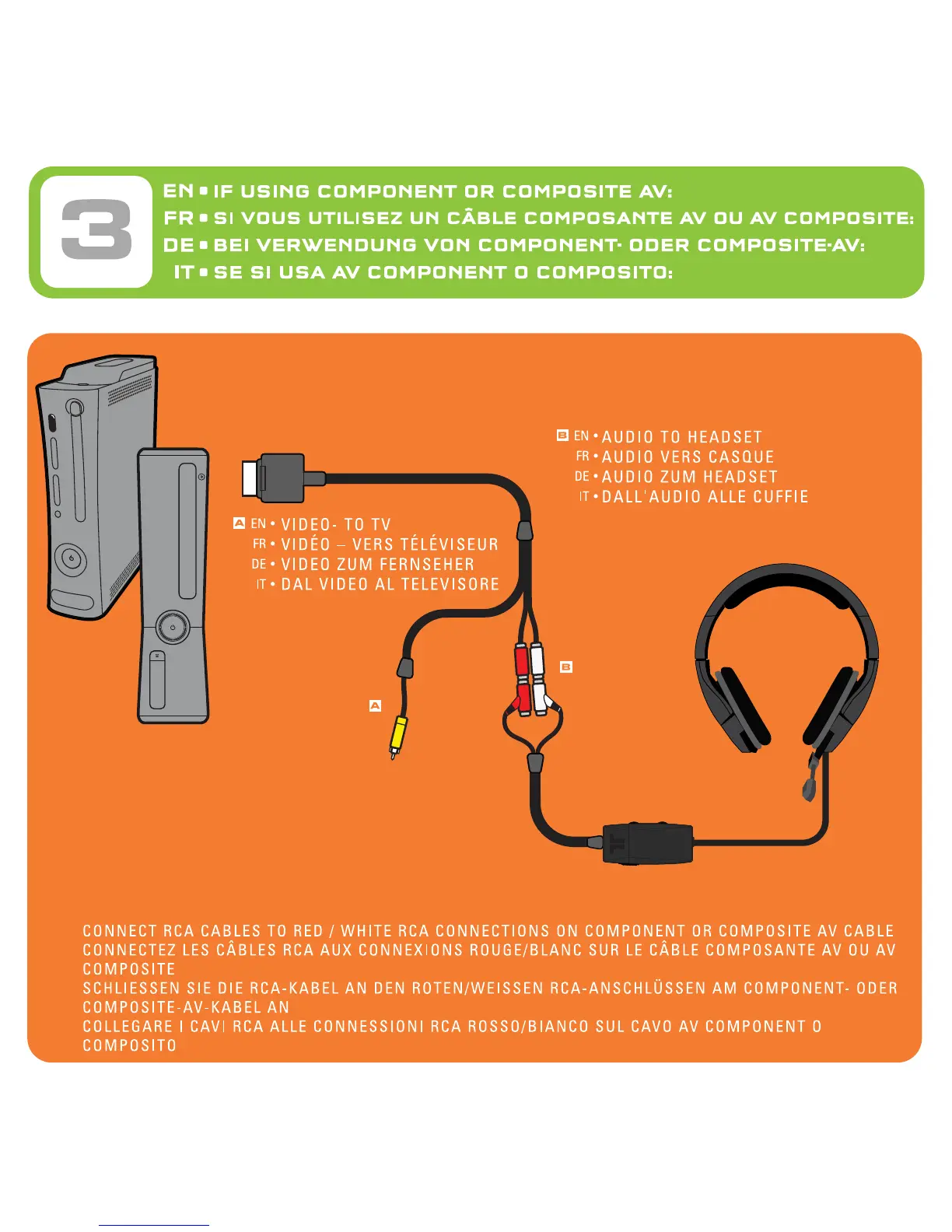 3

EN • IF USING COMPONENT OR COMPOSITE AV:
FR • SI VOUS UTILISEZ UN CÂBLE COMPOSANTE AV OU AV COMPOSITE:
DE • BEI VERWENDUNG VON COMPONENT- ODER COMPOSITE-AV:
IT • SE SI USA AV COMPONENT O COMPOSITO:

B EN • AUDIO TO HEADSET
FR • AUDIO VERS CASQUE
DE • AUDIO ZUM HEADSET
IT • DALL'AUDIO ALLE CUFFIE

A EN • VIDEO- TO TV
FR • VIDÉO – VERS TÉLÉVISEUR
DE • VIDEO ZUM FERNSEHER
IT • DAL VIDEO AL TELEVISORE

B

A

CONNECT RCA CABLES TO RED / WHITE RCA CONNECTIONS ON COMPONENT OR COMPOSITE AV CABLE
CONNECTEZ LES CÂBLES RCA AUX CONNEXIONS ROUGE/BLANC SUR LE CÂBLE COMPOSANTE AV OU AV COMPOSITE
SCHLIESSEN SIE DIE RCA-KABEL AN DEN ROTEN/WEISSEN RCA-ANSCHLÜSSEN AM COMPONENT- ODER COMPOSITE-AV-KABEL AN
COLLEGARE I CAVI RCA ALLE CONNESSIONI RCA ROSSO/BIANCO SUL CAVO AV COMPONENT O COMPOSITO