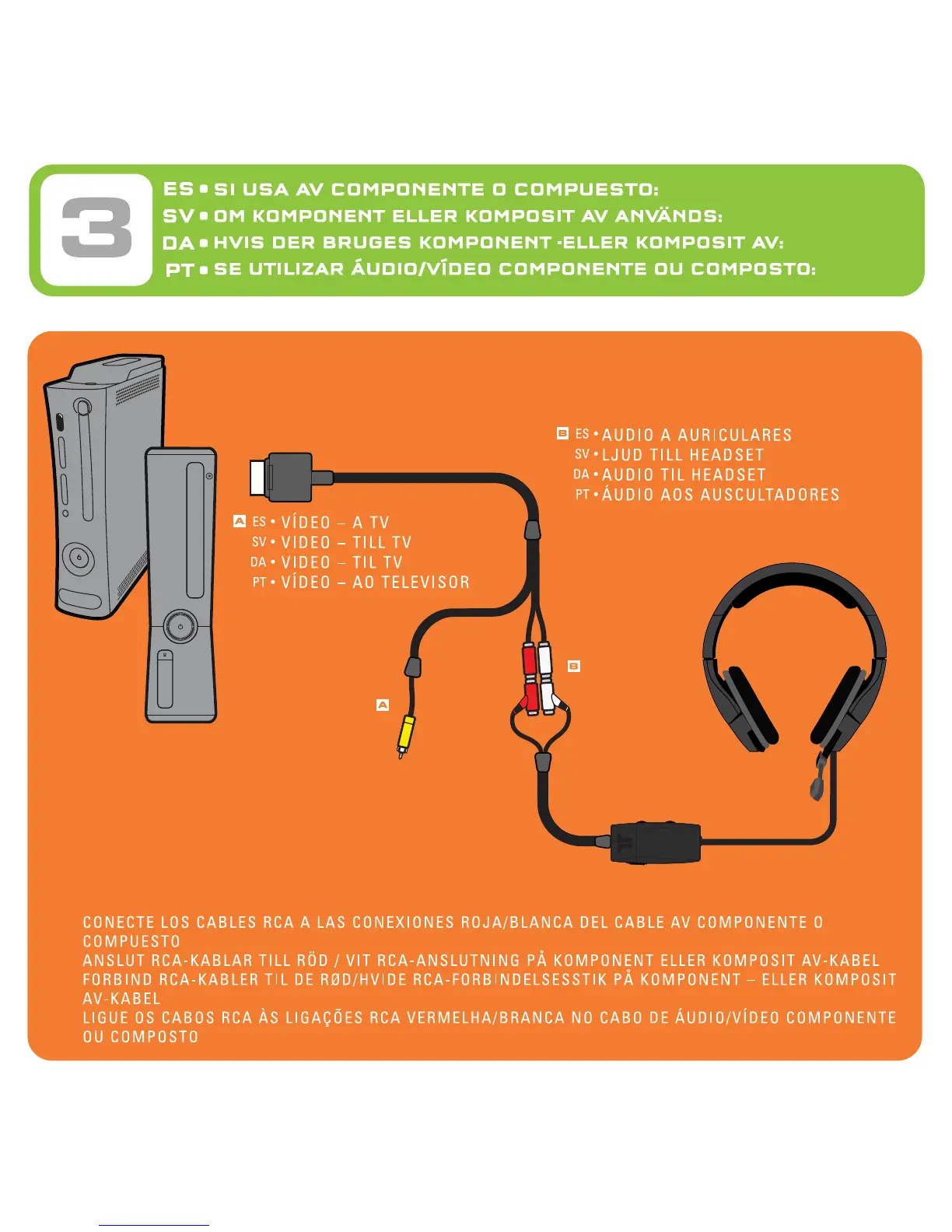 3

ES • SI USA AV COMPONENTE O COMPUESTO:
SV • OM KOMPONENT ELLER KOMPOSIT AV ANVÄNDS:
DA • HVIS DER BRUGES KOMPONENT -ELLER KOMPOSIT AV:
PT • SE UTILIZAR ÁUDIO/VÍDEO COMPONENTE OU COMPOSTO:

B ES • AUDIO A AURICULARES
SV • LJUD TILL HEADSET
DA • AUDIO TIL HEADSET
PT • ÁUDIO AOS AUSCULTADORES

A ES • VÍDEO – A TV
SV • VIDEO – TILL TV
DA • VIDEO – TIL TV
PT • VÍDEO – AO TELEVISOR

B

A

CONECTE LOS CABLES RCA A LAS CONEXIONES ROJA/BLANCA DEL CABLE AV COMPONENTE O COMPUESTO
ANSLUT RCA-KABLAR TILL RÖD / VIT RCA-ANSLUTNING PÅ KOMPONENT ELLER KOMPOSIT AV-KABEL
FORBIND RCA-KABLER TIL DE RØD/HVIDE RCA-FORBINDELSESSTIK PÅ KOMPONENT – ELLER KOMPOSIT AV-KABEL
LIGUE OS CABOS RCA ÀS LIGAÇÕES RCA VERMELHA/BRANCA NO CABO DE ÁUDIO/VÍDEO COMPONENTE OU COMPOSTO