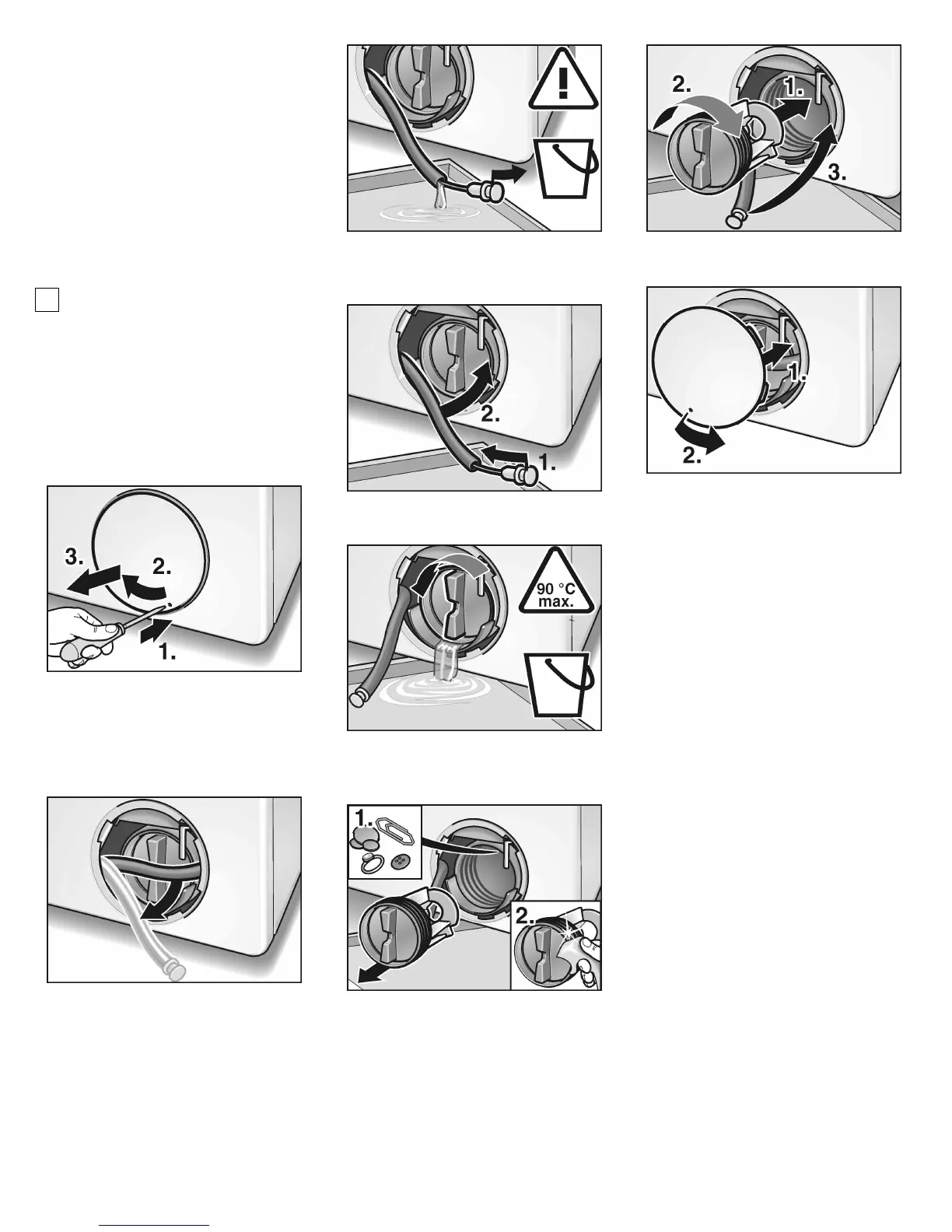 3.
2.
1.

2.
1.

90 °C
max.

1.
2.

2.
1.
3.

1.
2.