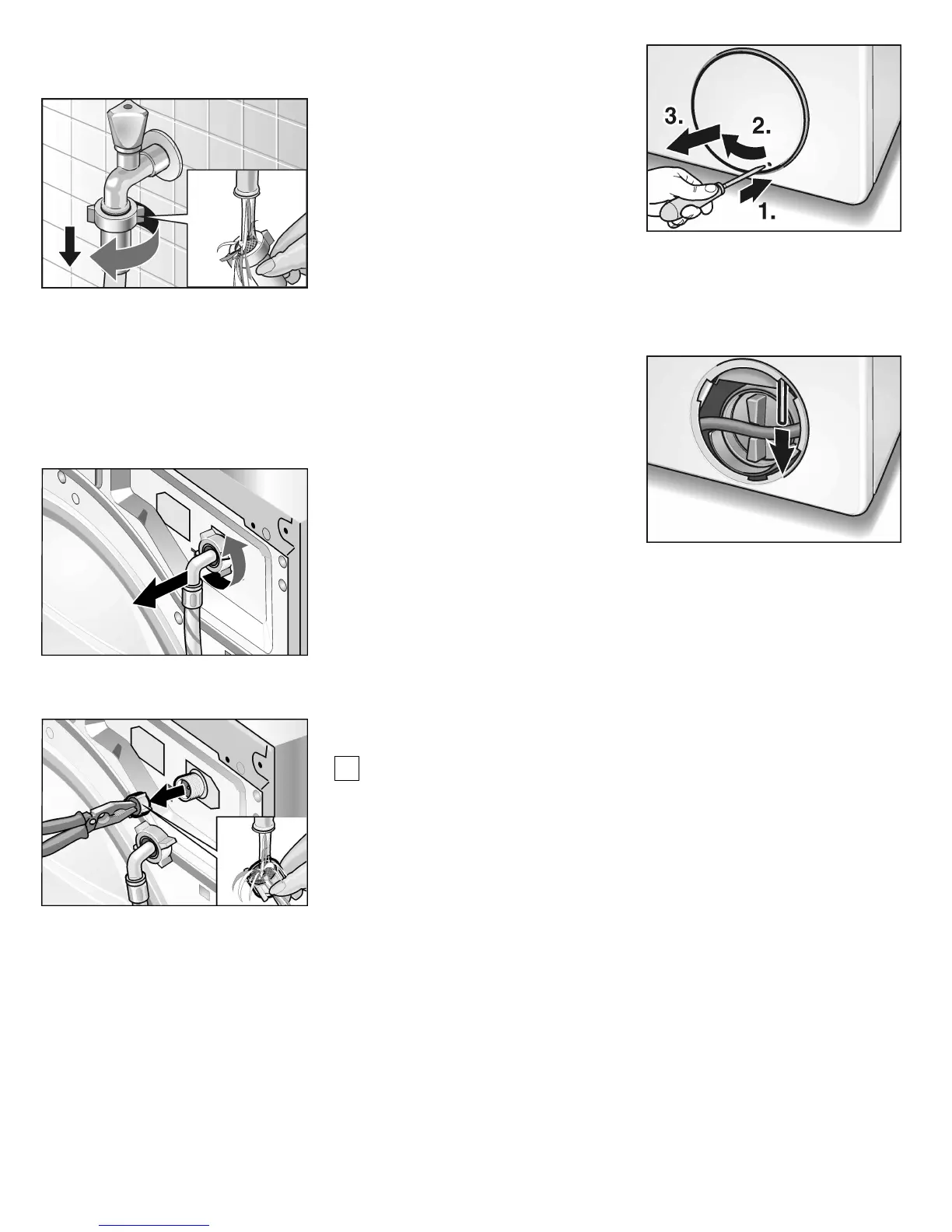 3.
2.
1.