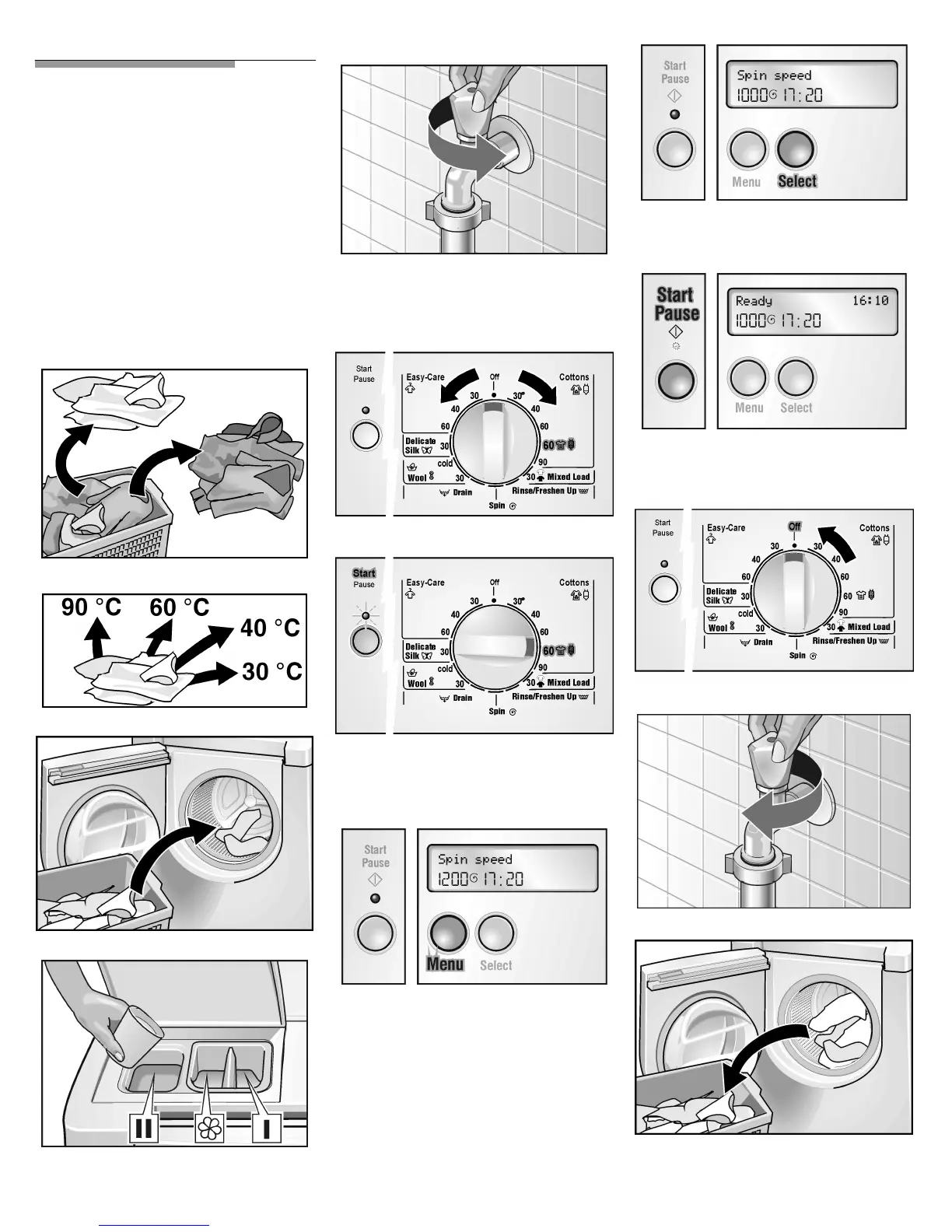 90 °C 60 °C 40 °C 30 °C

II I

Start Pause

Easy-Care Off Cottons 30 30 40 40 60 60 Delicate Silk 30 60 cold 90 Wool 30 30 Mixed Load Drain Rinse/Freshen Up Spin

Start Pause

Easy-Care Off Cottons 30 30 40 40 60 60 Delicate Silk 30 60 cold 90 Wool 30 30 Mixed Load Drain Rinse/Freshen Up Spin

Start Pause

Spin speed
1200 17:20

Menu Select

Start Pause

Spin speed
1000 17:20

Menu Select

Start Pause

Ready 16:10
1000 17:20

Menu Select

Start Pause

Easy-Care Off Cottons 30 30 40 40 60 60 Delicate Silk 30 60 cold 90 Wool 30 30 Mixed Load Drain Rinse/Freshen Up Spin