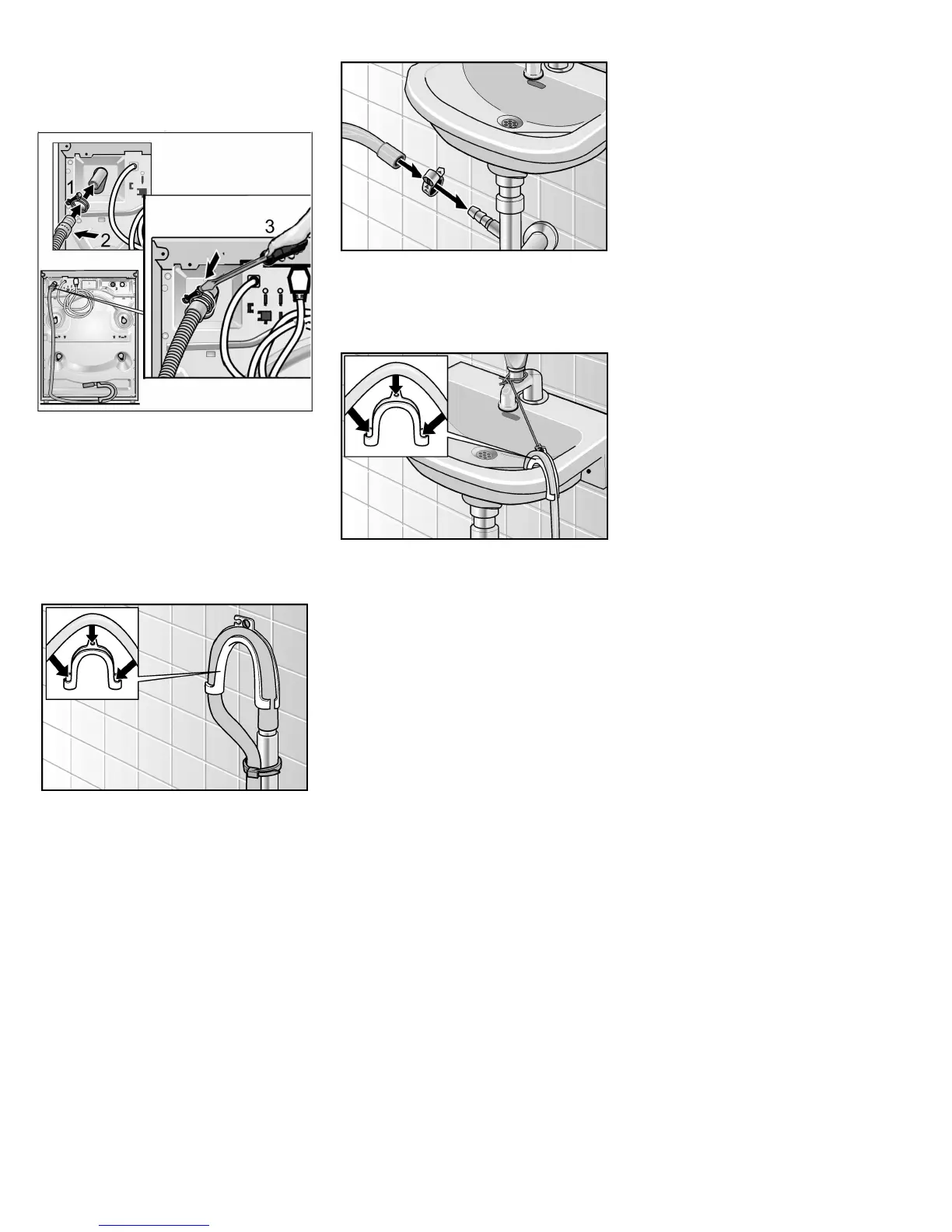 1

2

3