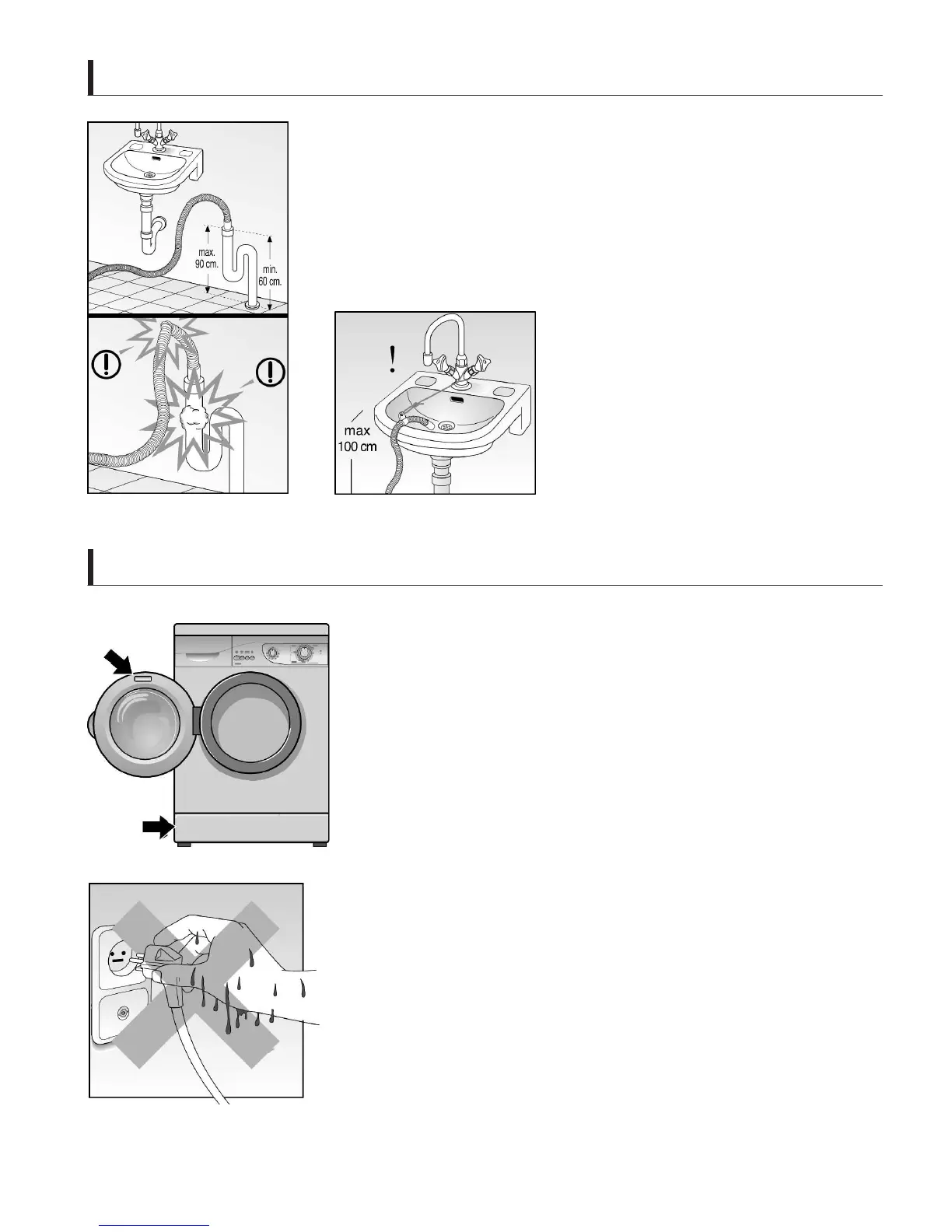 max.
90 cm.

min.
60 cm.

!

max
100 cm