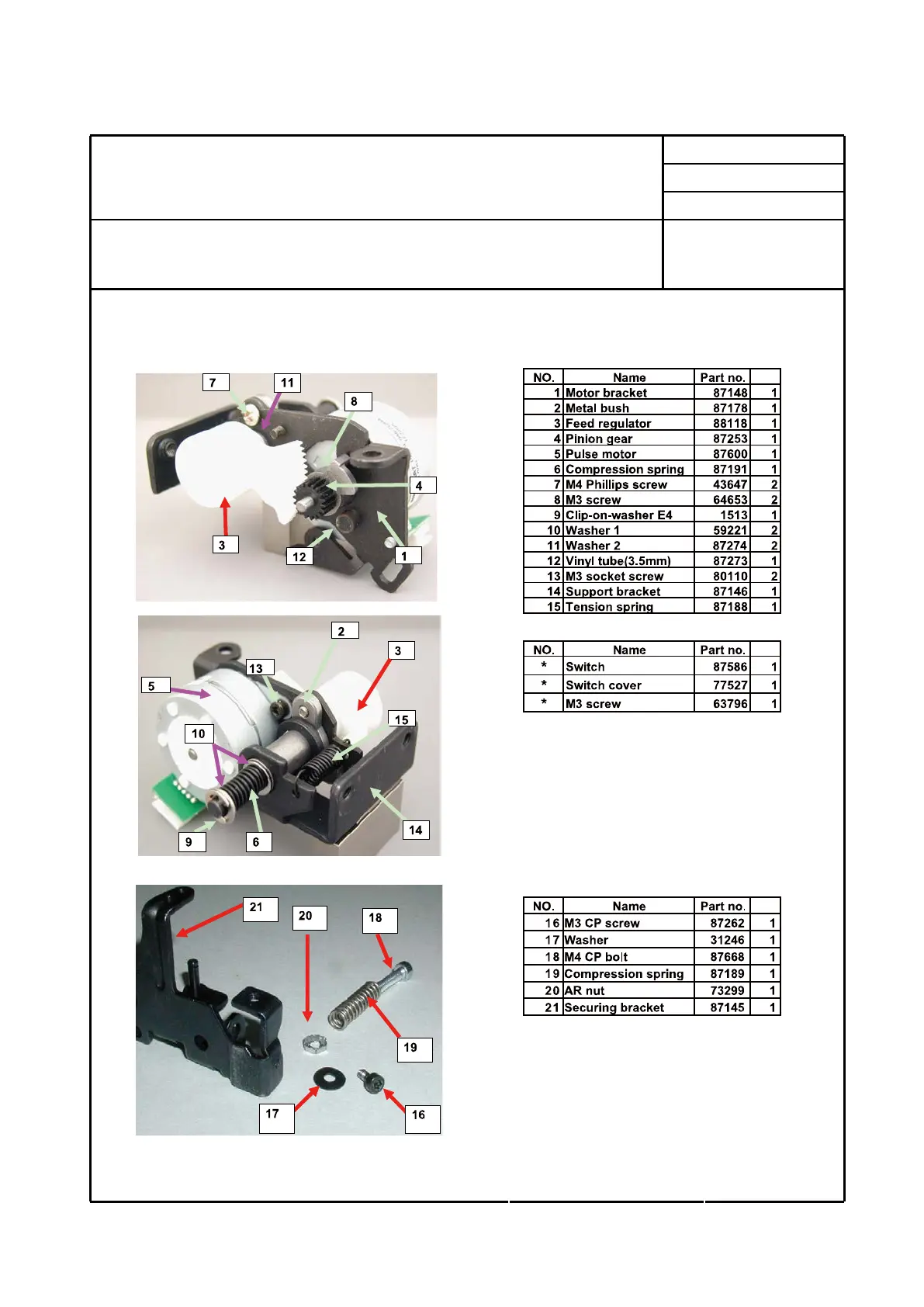 7
11
8
4
3
12
1

2
3
13
5
15
10
14
9
6

21
20
18
19
17
16

| NO. | Name | Part no. | |
|---|---|---|---|
| 1 | Motor bracket | 87148 | 1 |
| 2 | Metal bush | 87178 | 1 |
| 3 | Feed regulator | 88118 | 1 |
| 4 | Pinion gear | 87253 | 1 |
| 5 | Pulse motor | 87600 | 1 |
| 6 | Compression spring | 87191 | 1 |
| 7 | M4 Phillips screw | 43647 | 2 |
| 8 | M3 screw | 64653 | 2 |
| 9 | Clip-on-washer E4 | 1513 | 1 |
| 10 | Washer 1 | 59221 | 2 |
| 11 | Washer 2 | 87274 | 2 |
| 12 | Vinyl tube(3.5mm) | 87273 | 1 |
| 13 | M3 socket screw | 80110 | 2 |
| 14 | Support bracket | 87146 | 1 |
| 15 | Tension spring | 87188 | 1 |

| NO. | Name | Part no. | |
|---|---|---|---|
| * | Switch | 87586 | 1 |
| * | Switch cover | 77527 | 1 |
| * | M3 screw | 63796 | 1 |

| NO. | Name | Part no. | |
|---|---|---|---|
| 16 | M3 CP screw | 87262 | 1 |
| 17 | Washer | 31246 | 1 |
| 18 | M4 CP bolt | 87668 | 1 |
| 19 | Compression spring | 87189 | 1 |
| 20 | AR nut | 73299 | 1 |
| 21 | Securing bracket | 87145 | 1 |