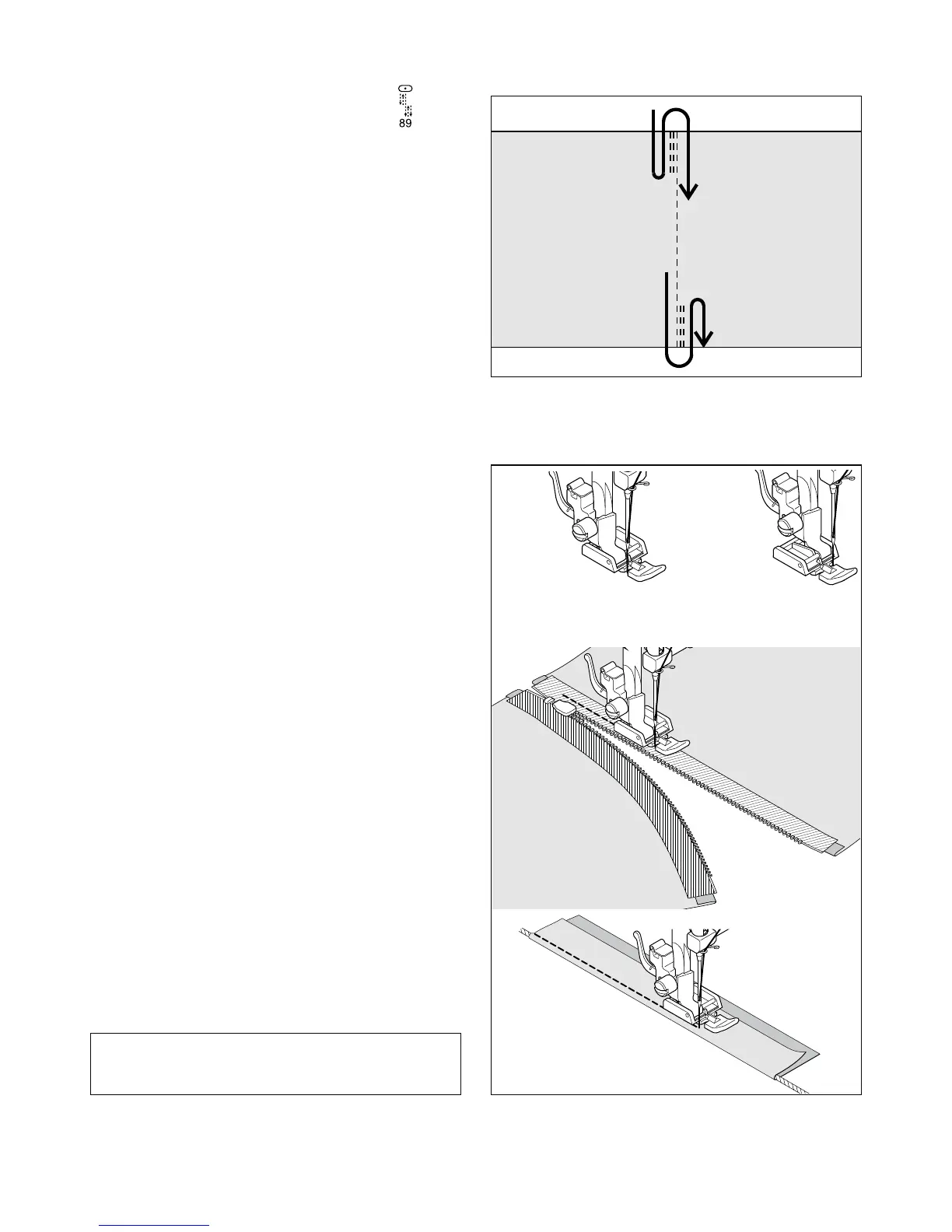 89