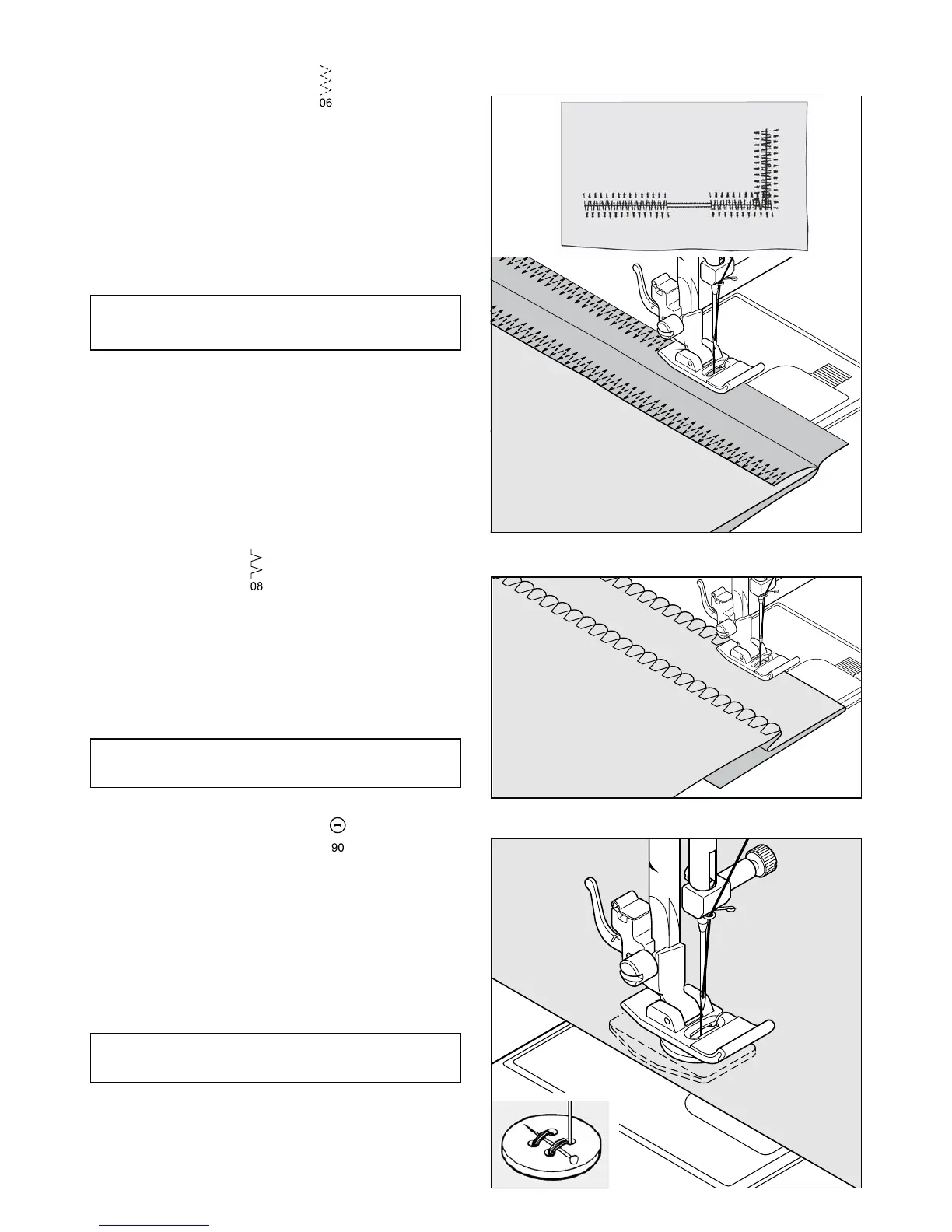 06

08

90