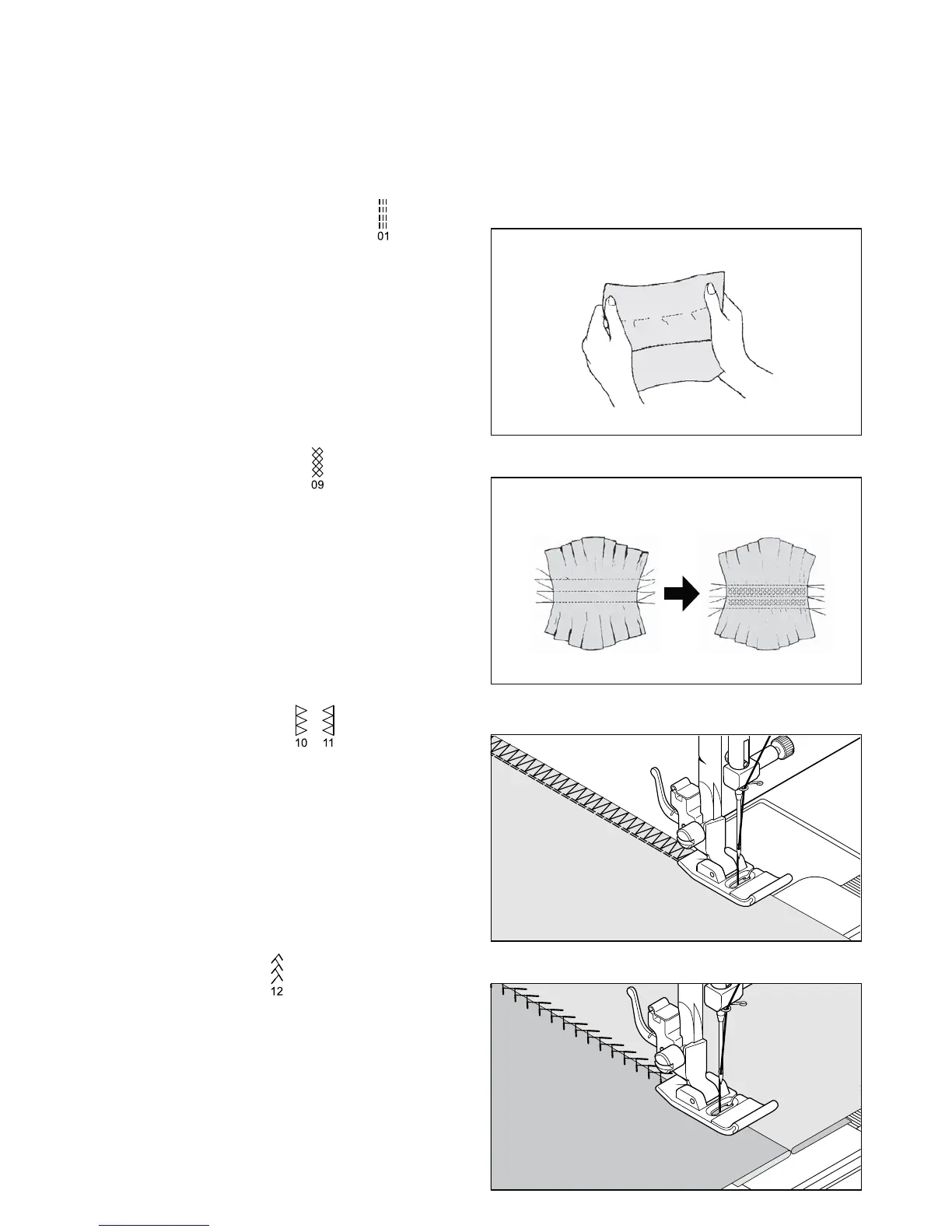 01

09

10 11

12