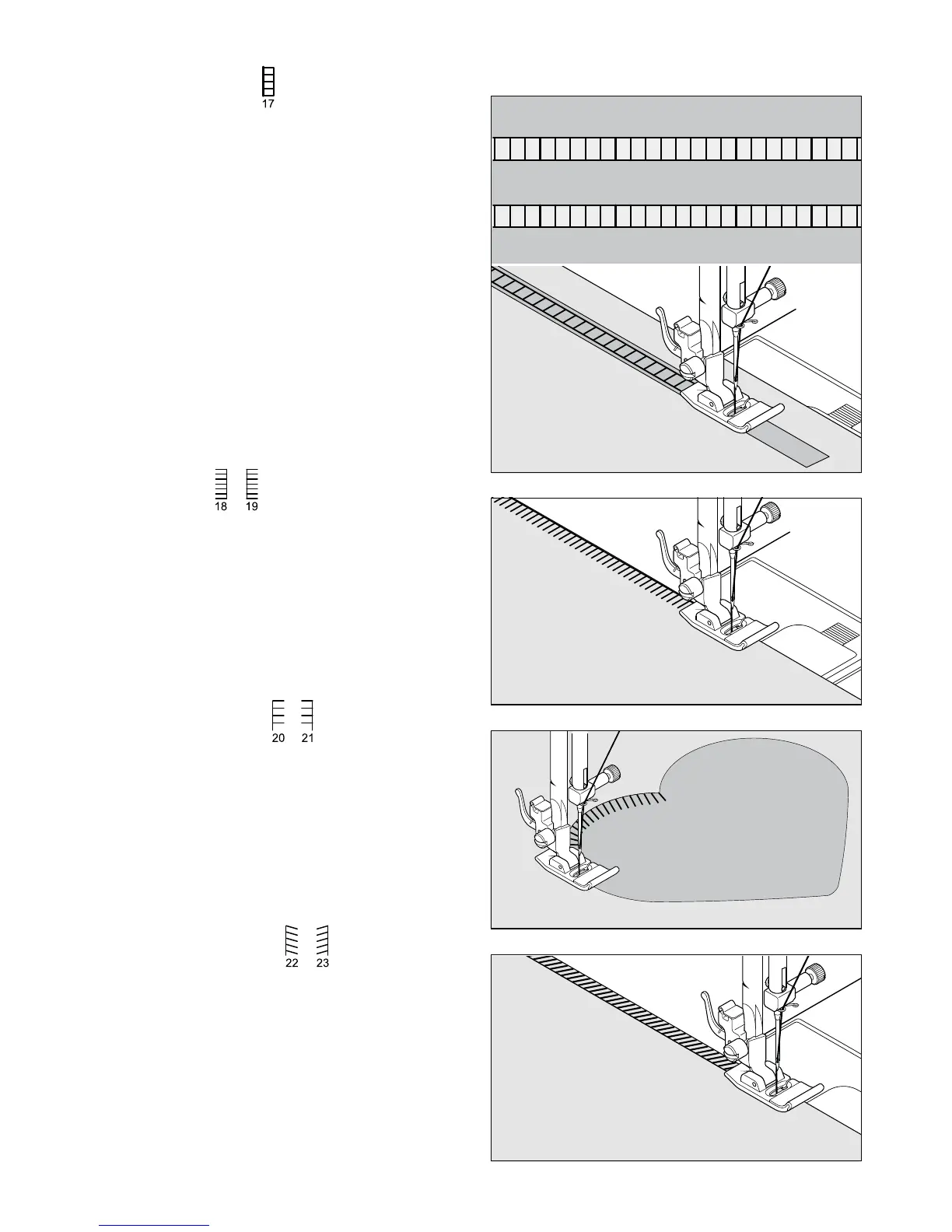 17

18 19

20 21

22 23