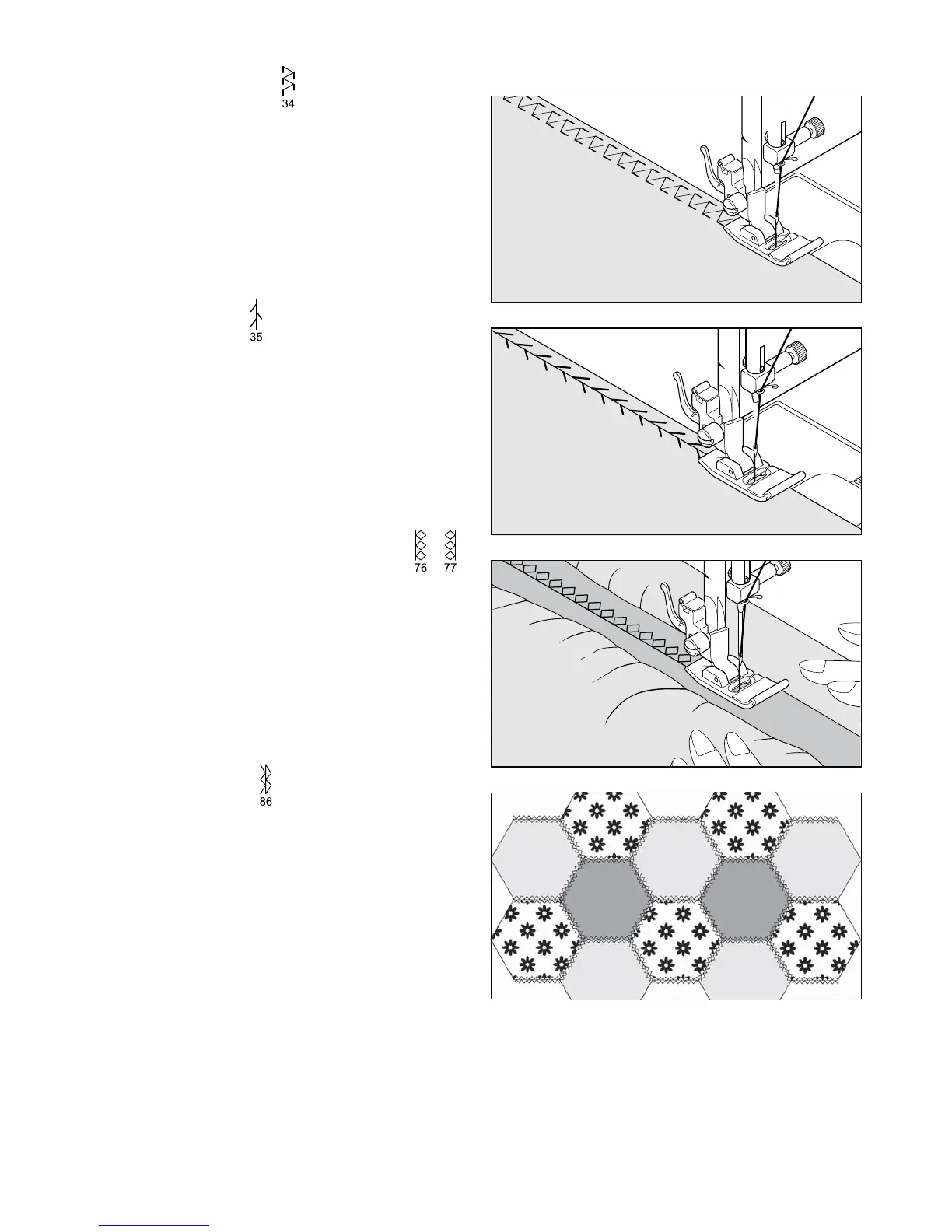 34

35

76 77

86