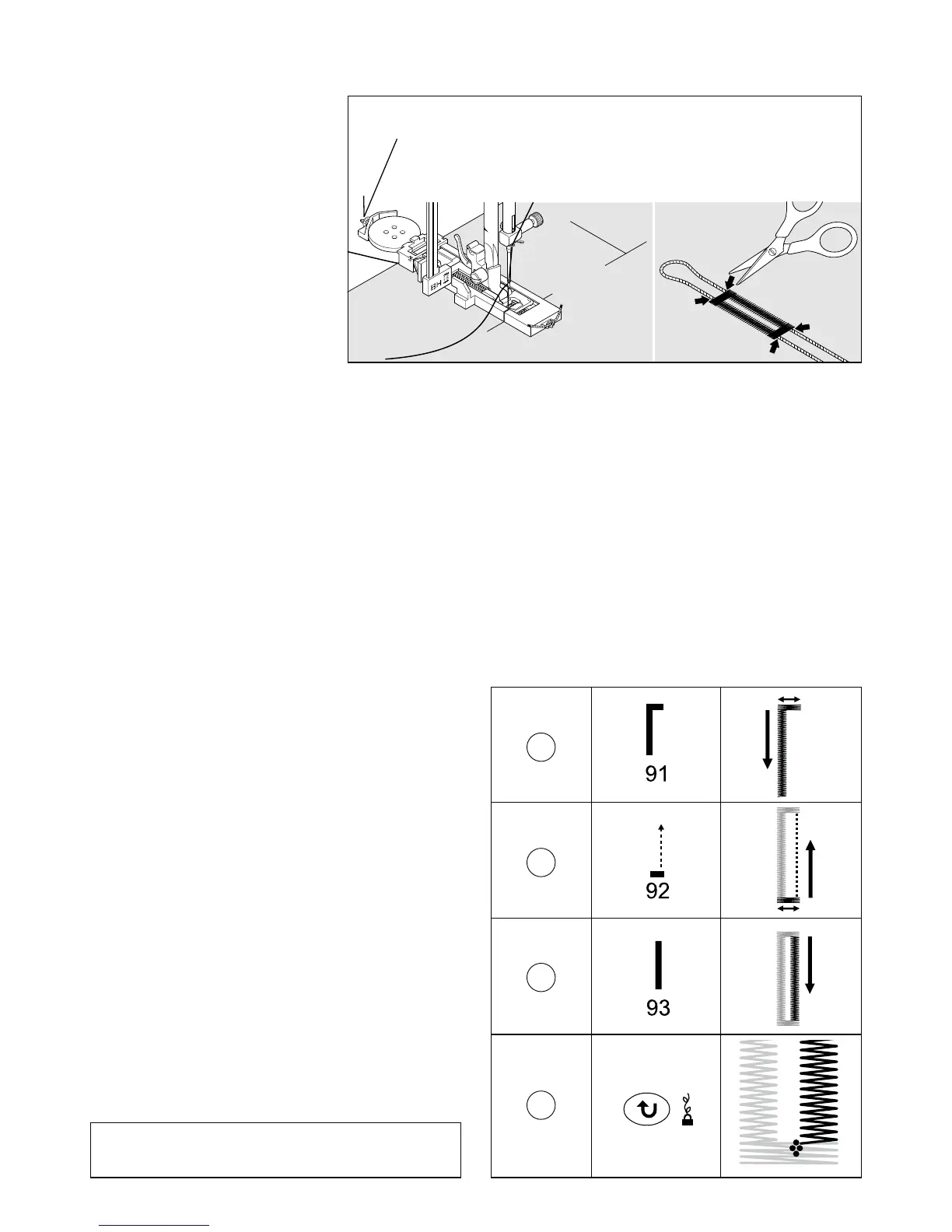 BH

91

92

93