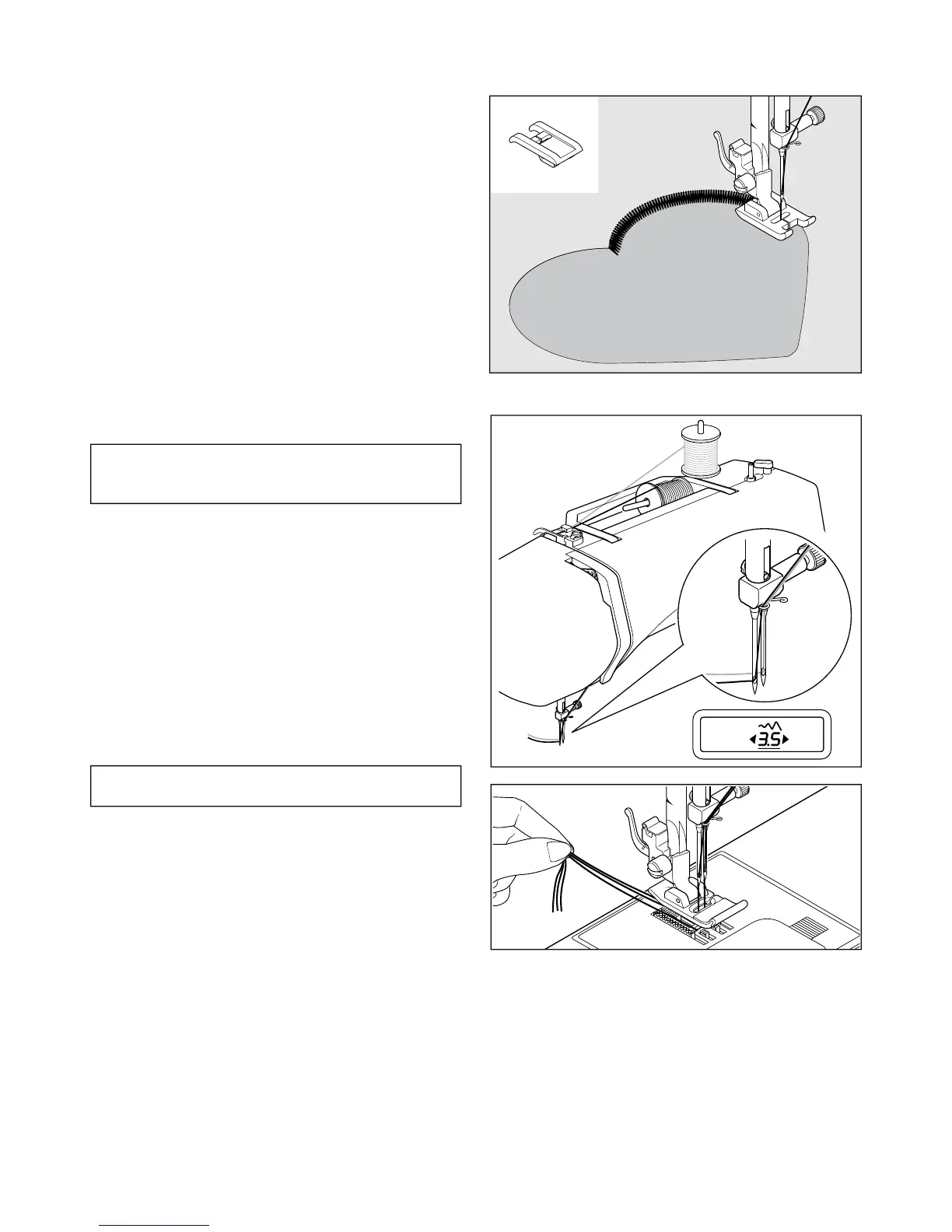 3.5