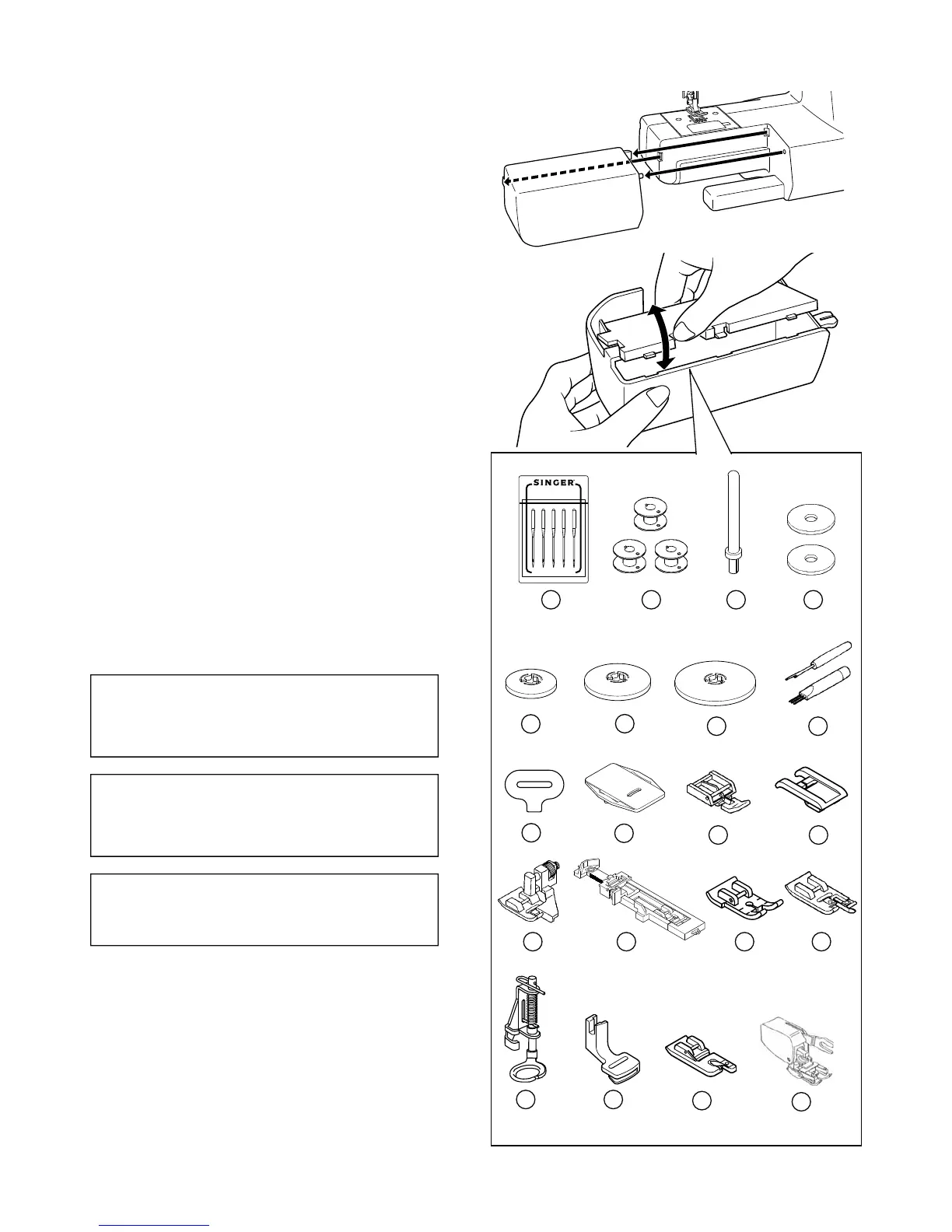 SINGER