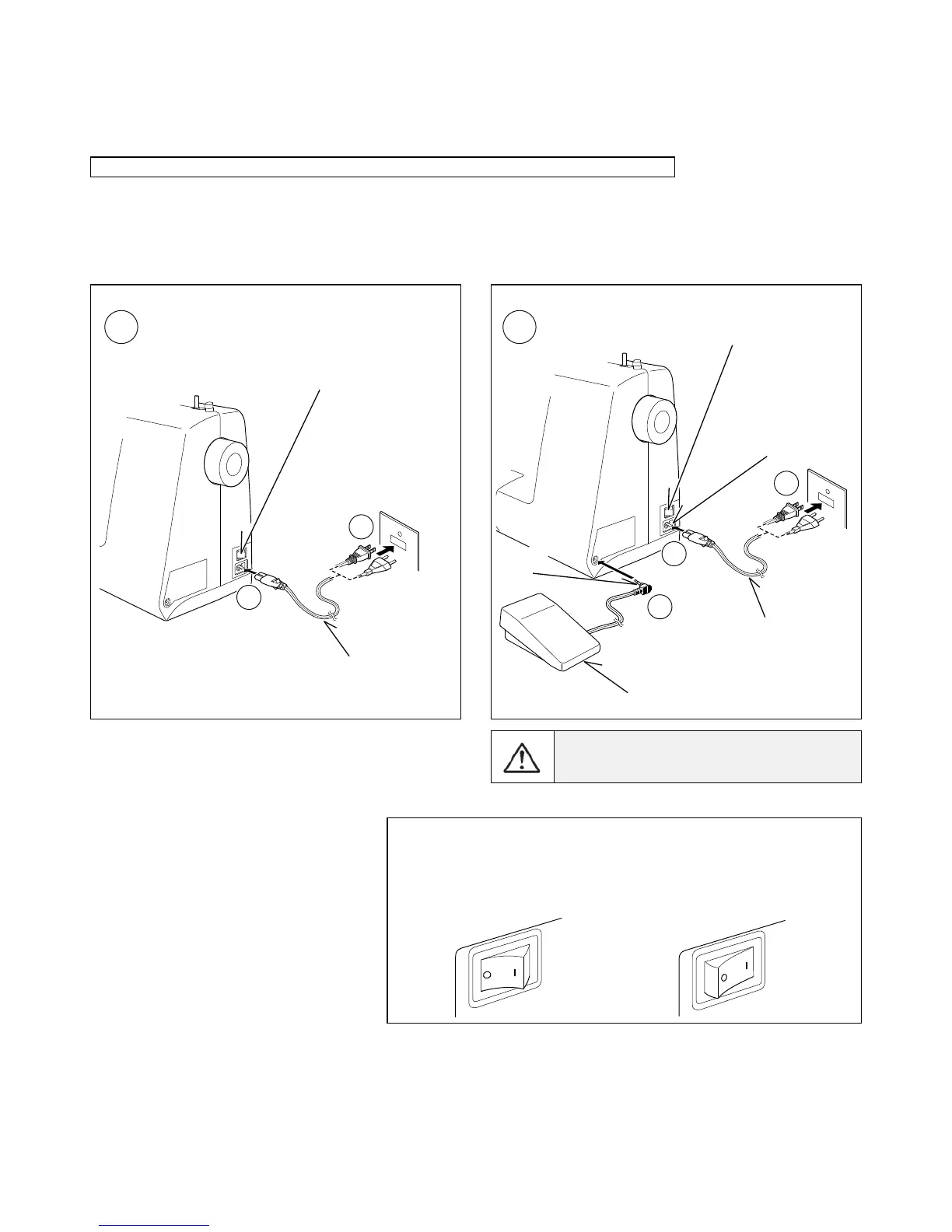 O I

O I