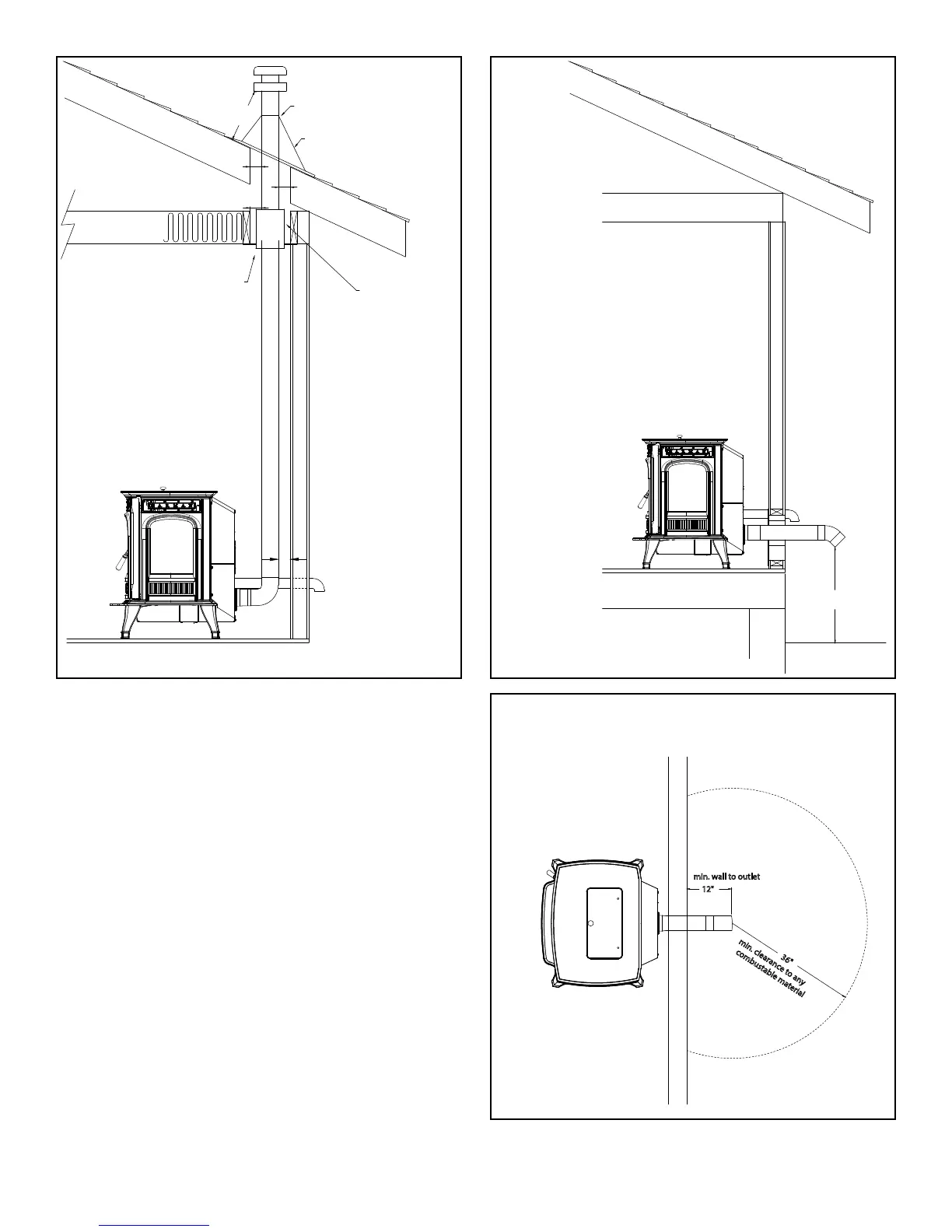 min. wall to outlet
12"

36"
min. clearance to any
combustable material