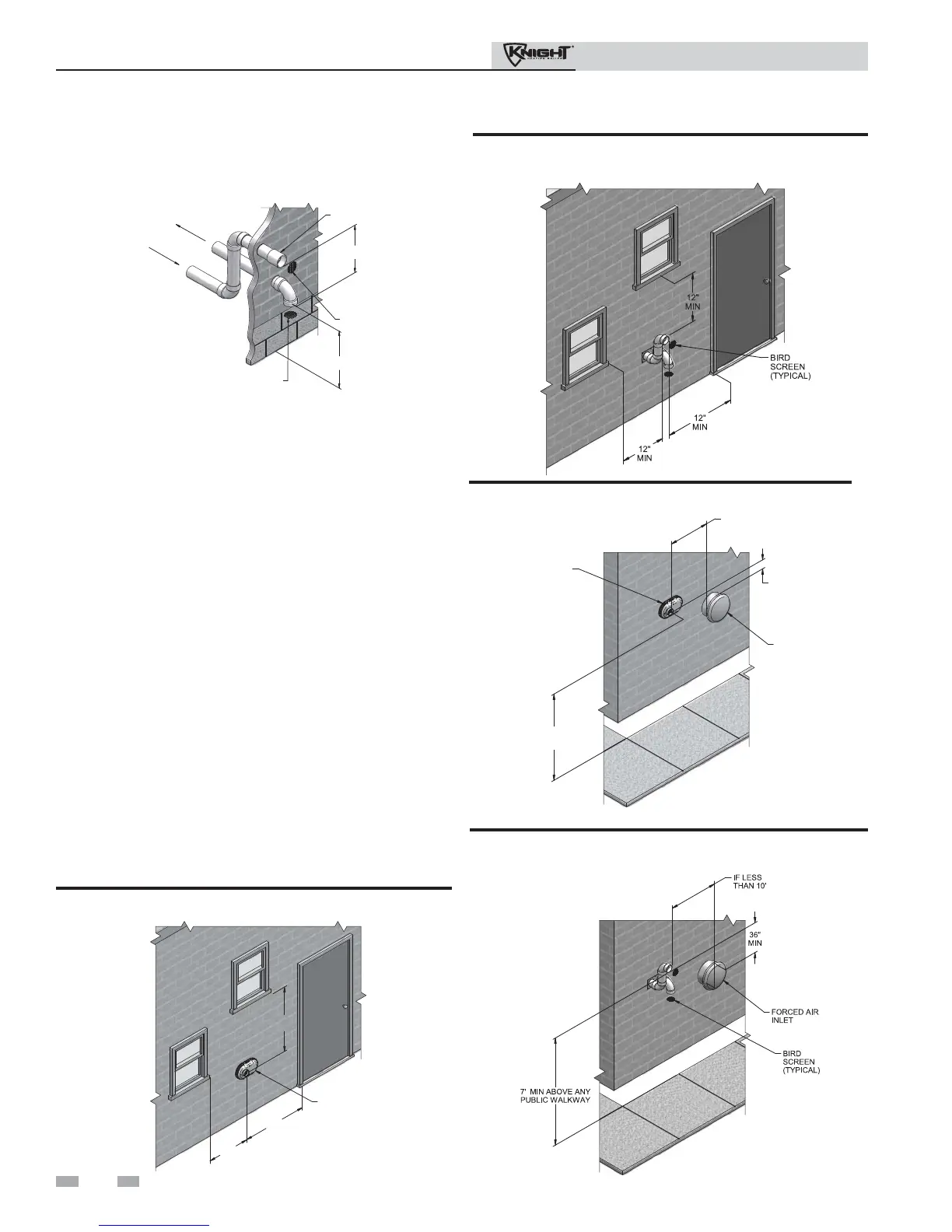 KNIGHT

12"
MIN

BIRD
SCREEN
(TYPICAL)

12"
MIN

12"
MIN

IF LESS
THAN 10'

36"
MIN

FORCED AIR
INLET

BIRD
SCREEN
(TYPICAL)

7' MIN ABOVE ANY
PUBLIC WALKWAY