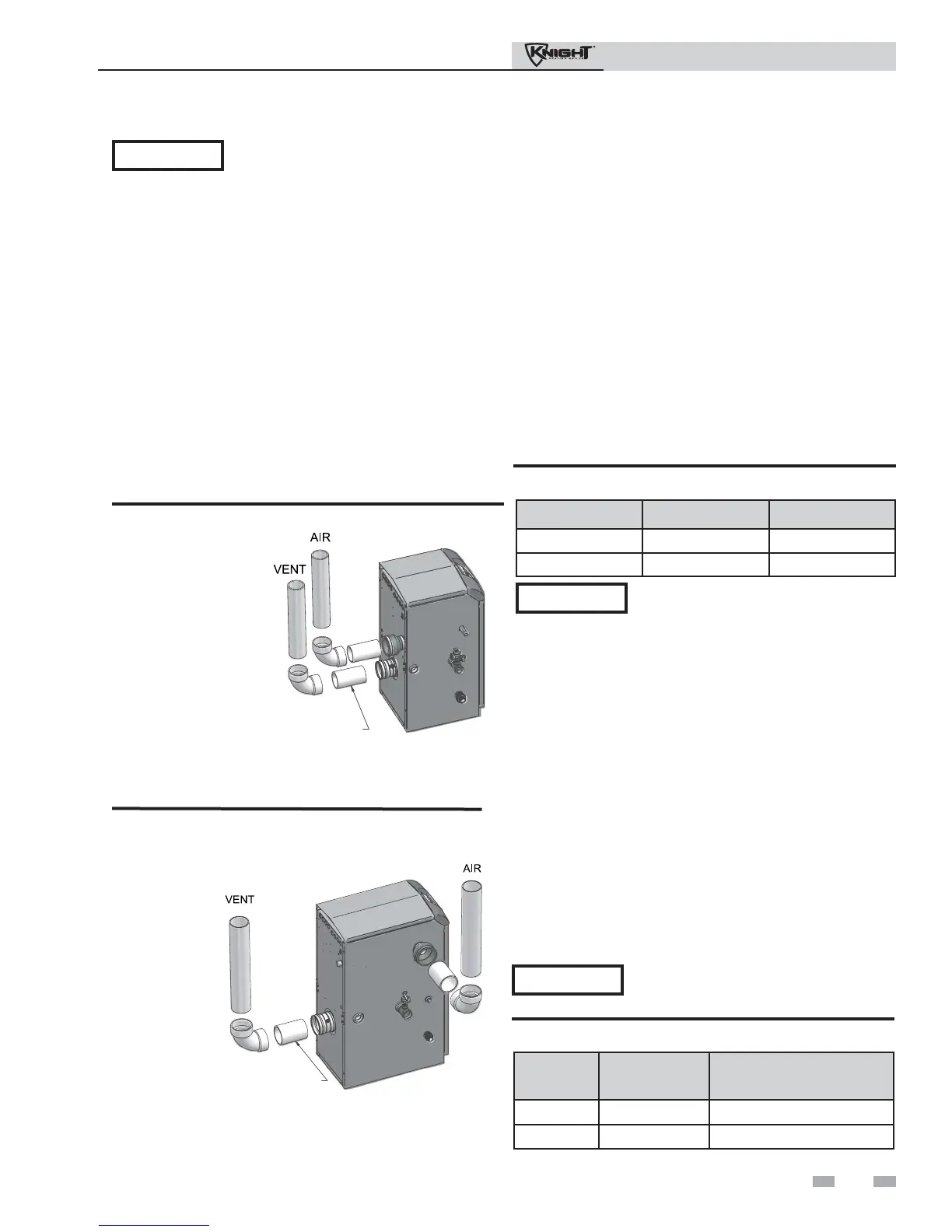 KNIGHT

AIR

VENT

AIR

VENT