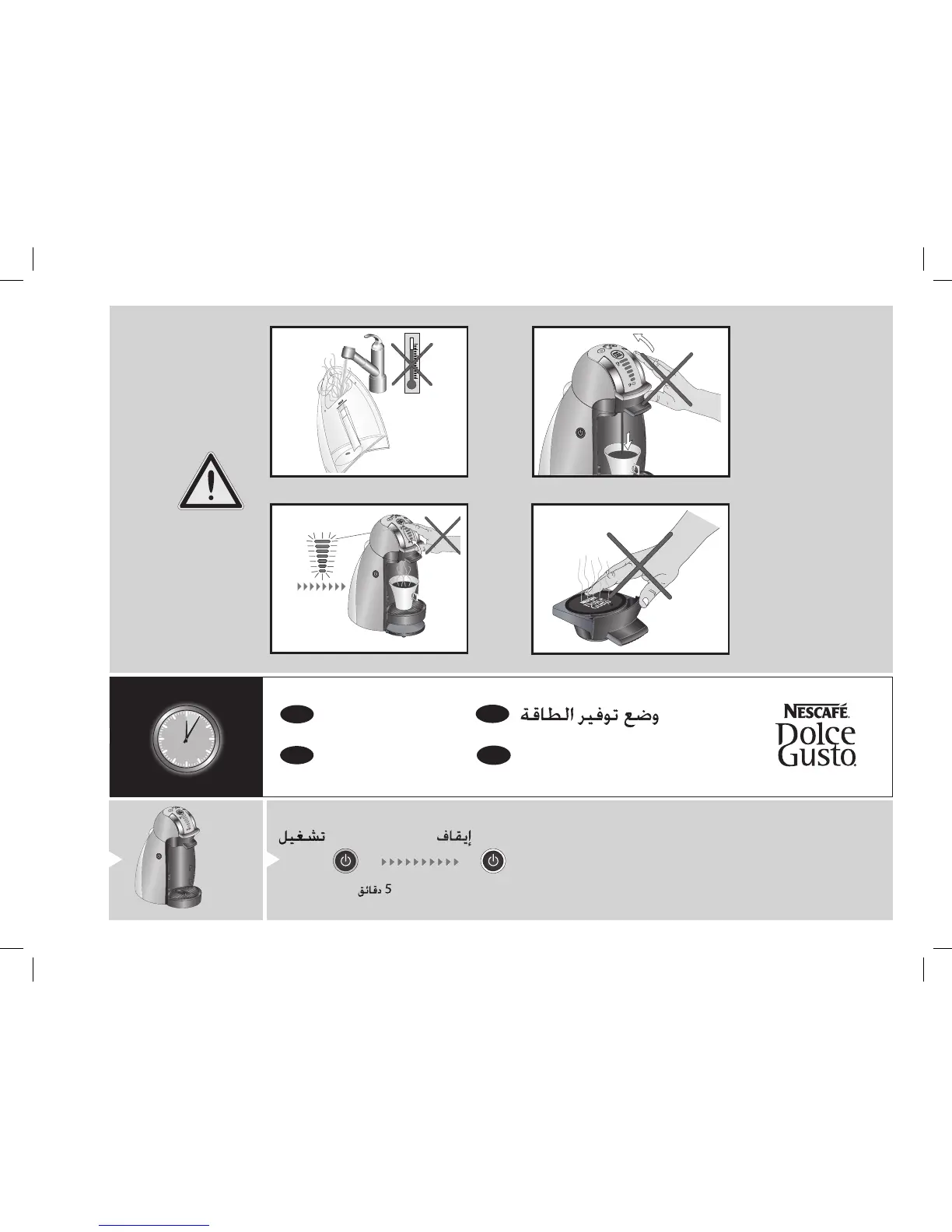 وضع توفير الطاقة

NESCAFÉ
Dolce
Gusto

تشغيل إيقاف

5 دقائق