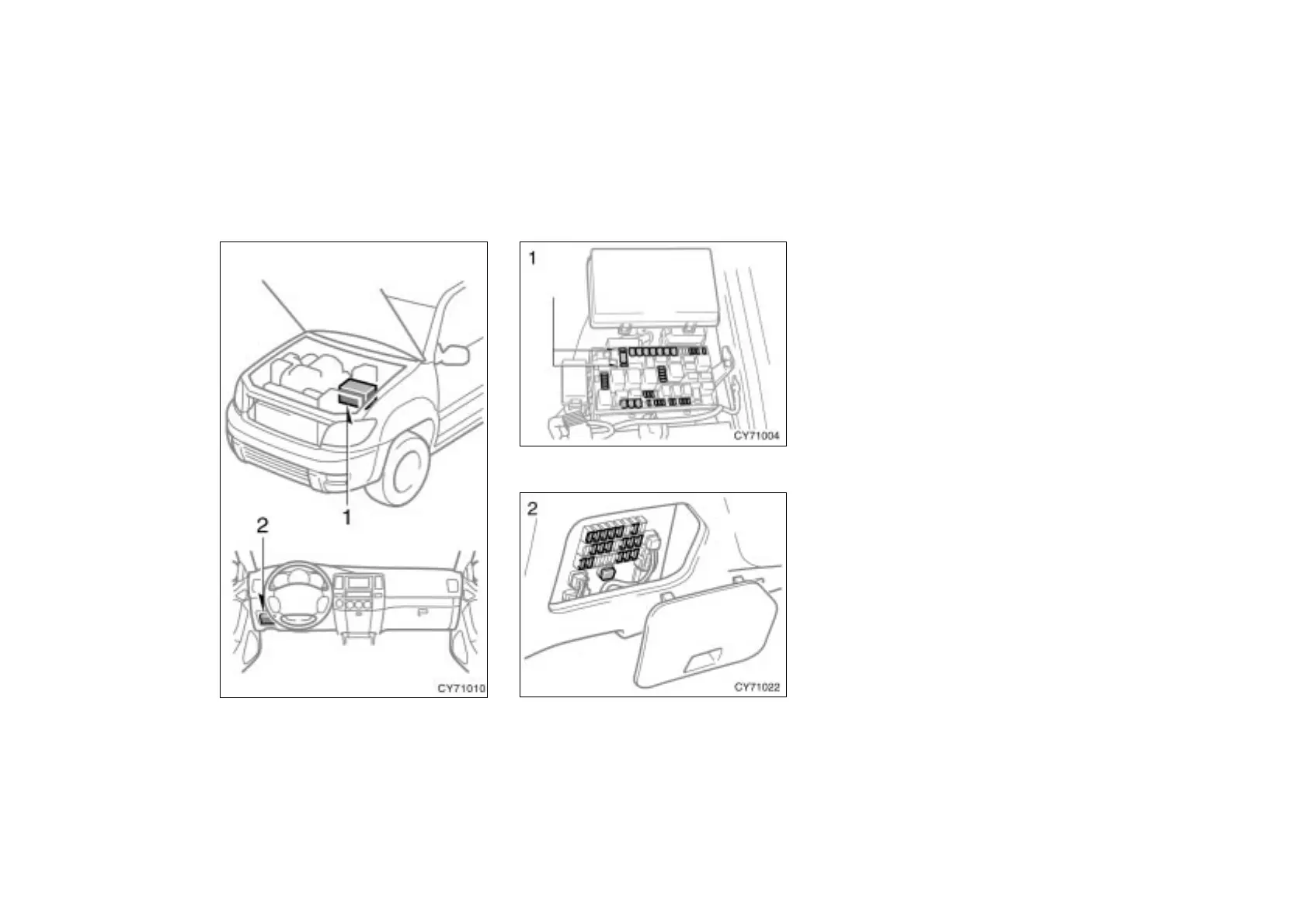 1

2

CY71010

1

CY71004

2

CY71022