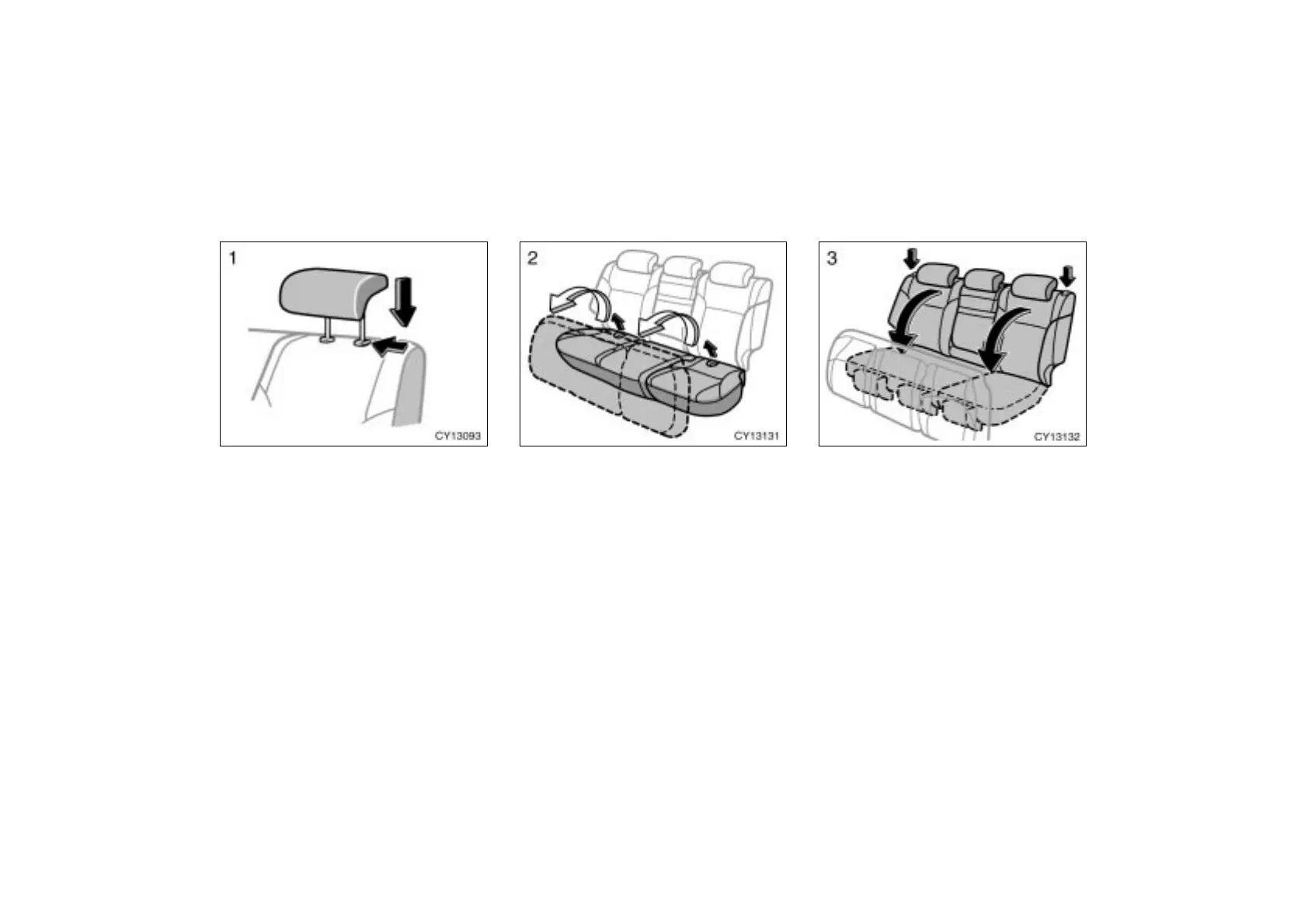 1

CY13093

2

CY13131

3

CY13132