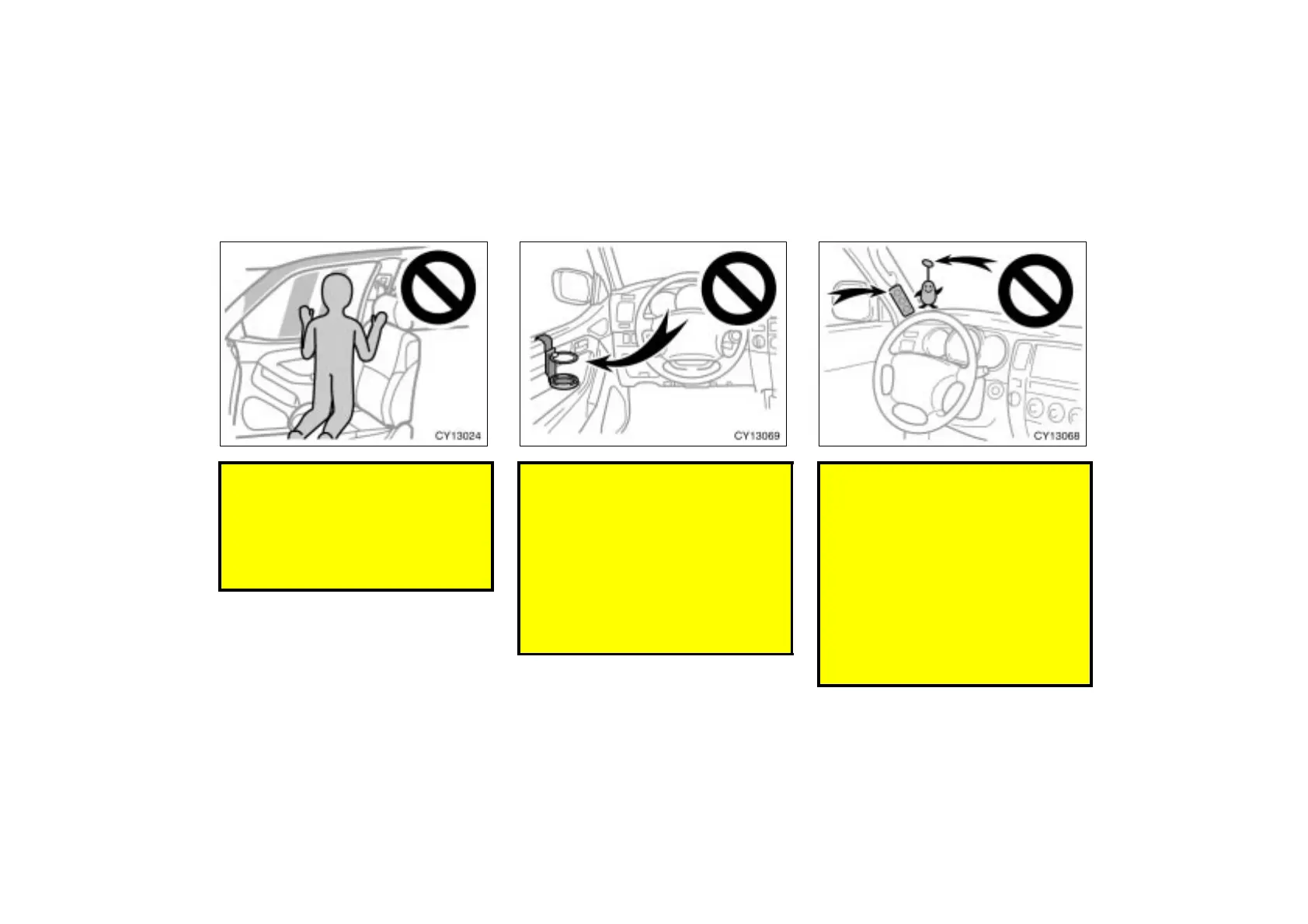 CY13024

CY13069

CY13068