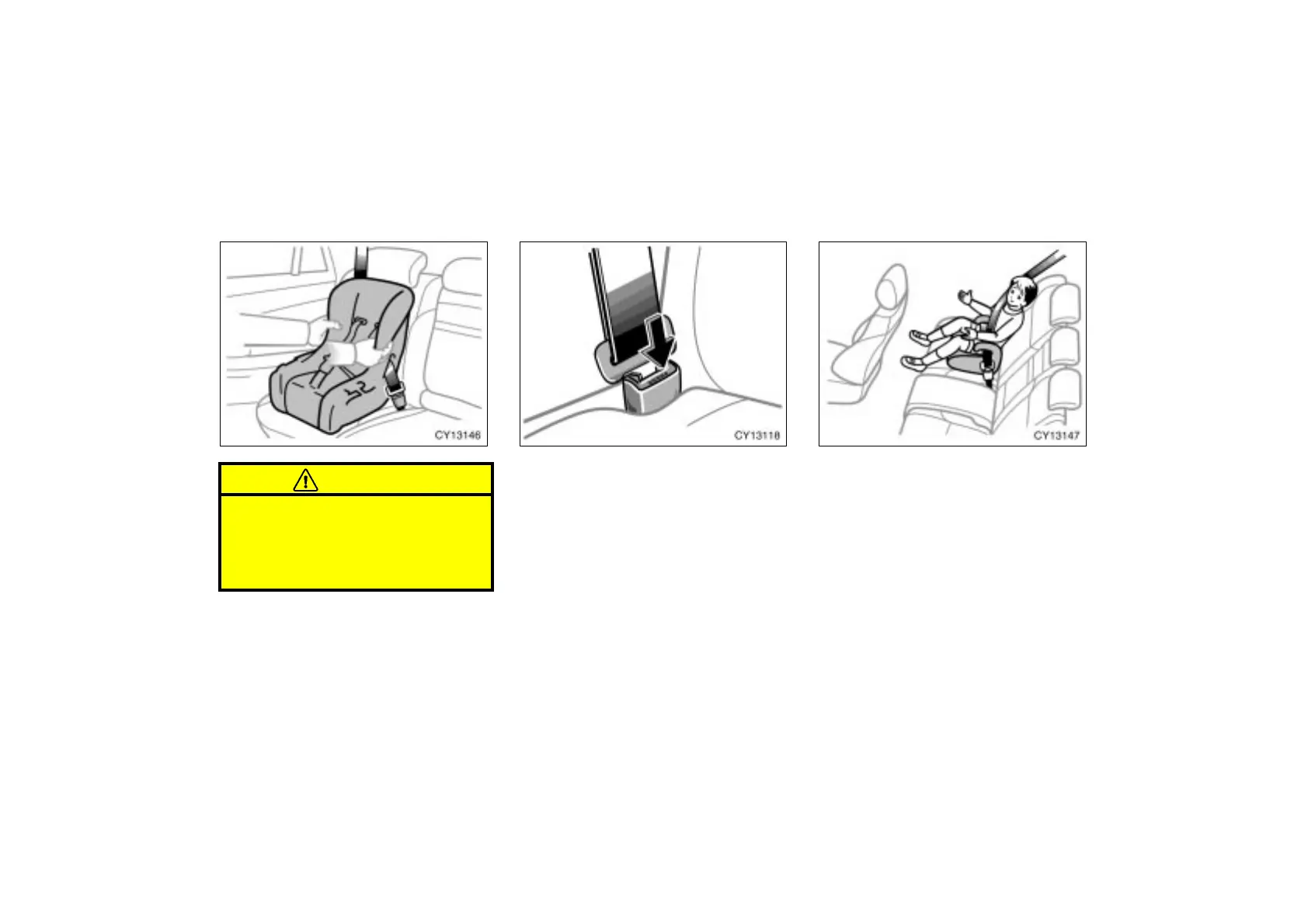 CY13146

CY13118

CY13147