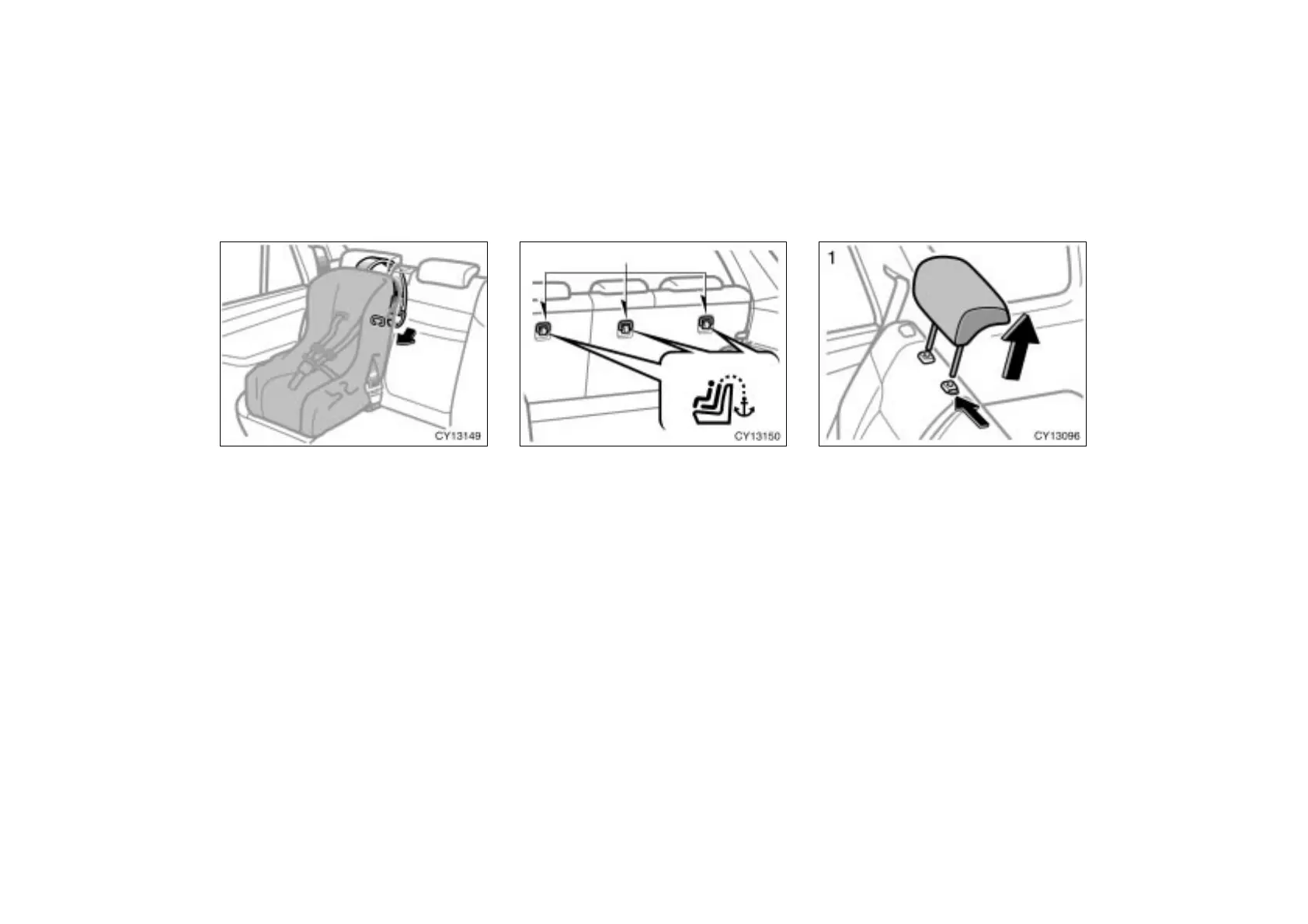 CY13149

CY13150

1

CY13096