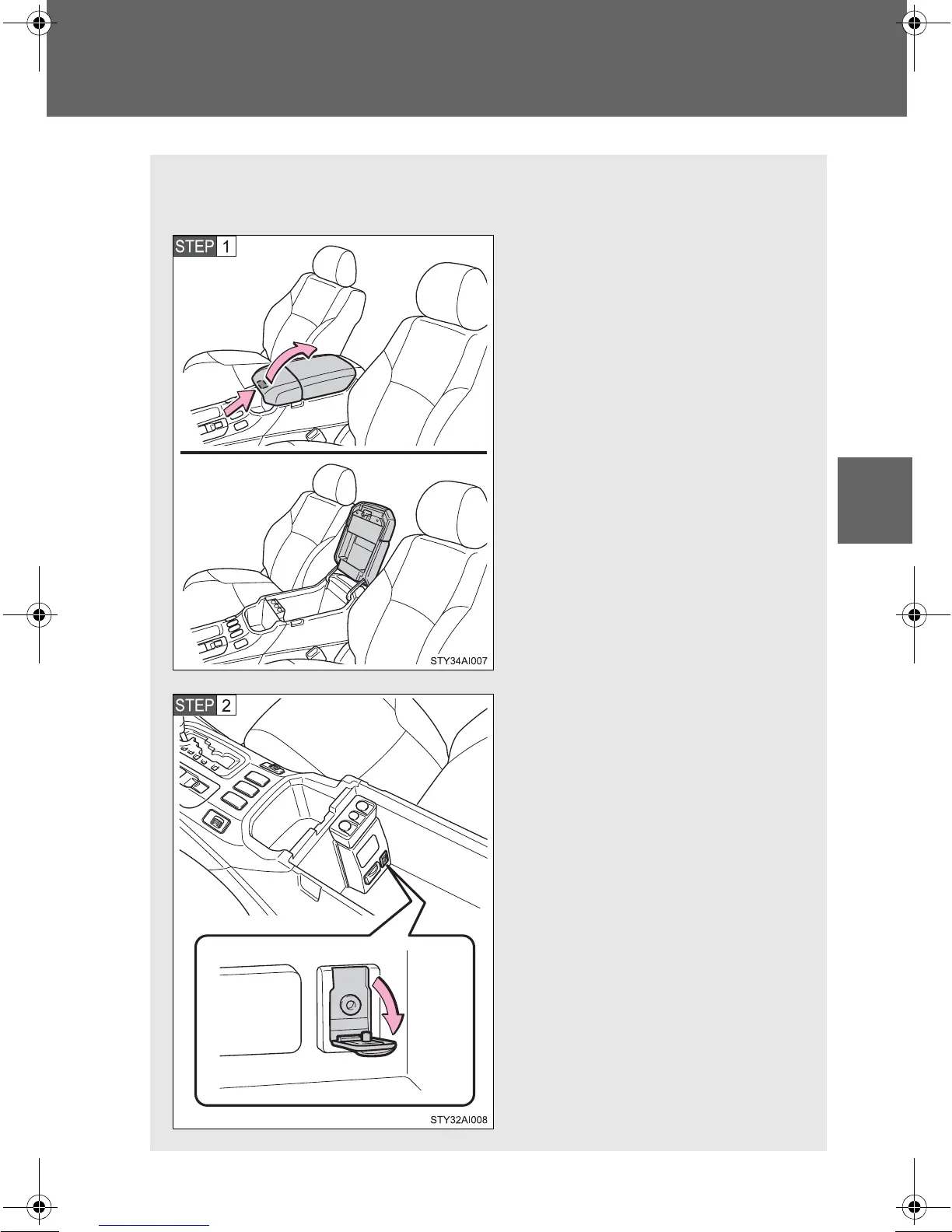 STEP 1

STY34AI007

STEP 2

STY32AI008