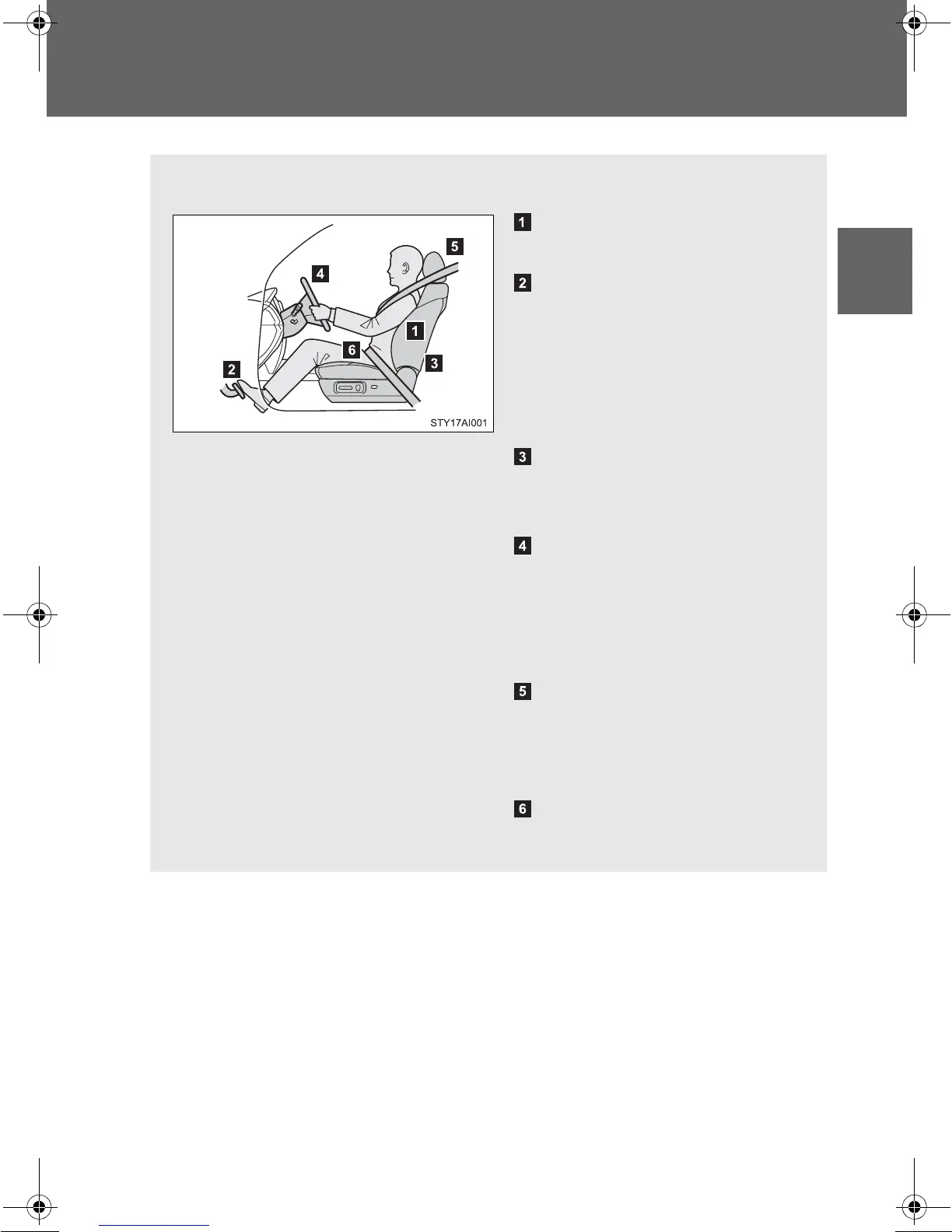 5

4

1

6

3

2

STY17AI001

1

2

3

4

5

6