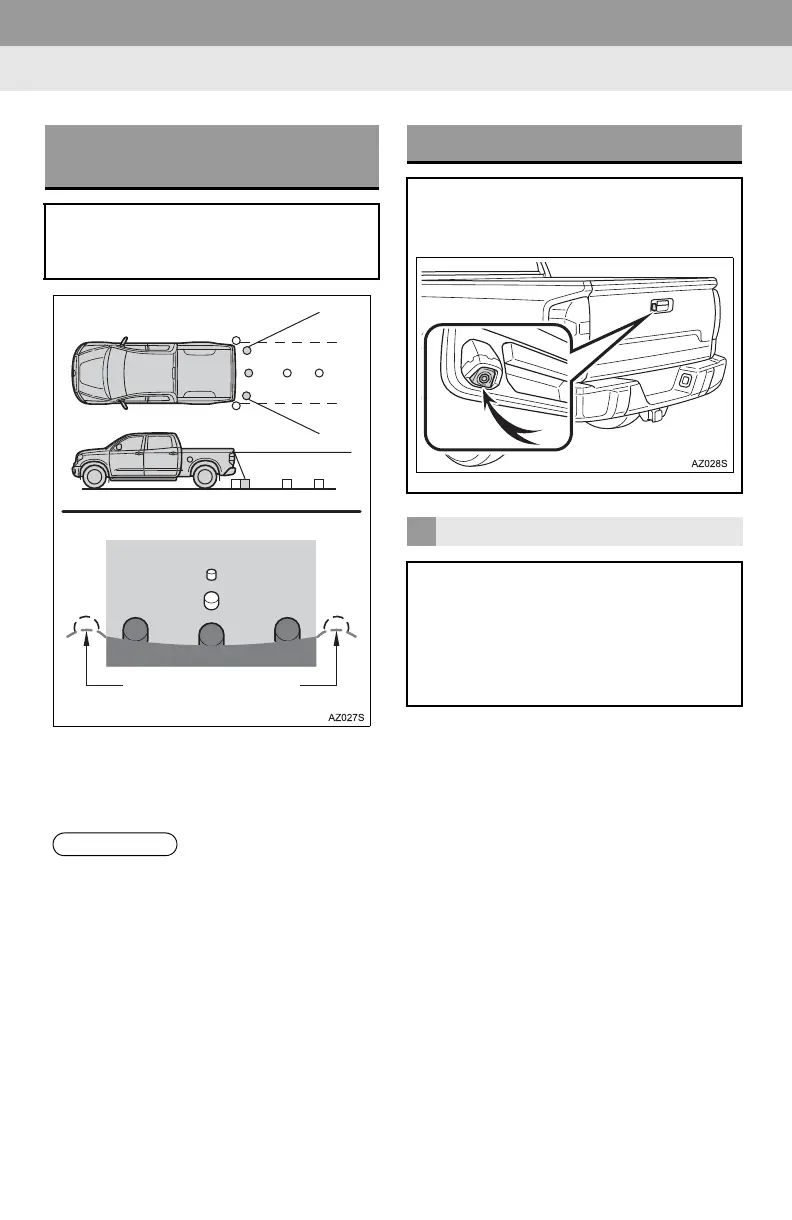 AZ027S

AZ028S