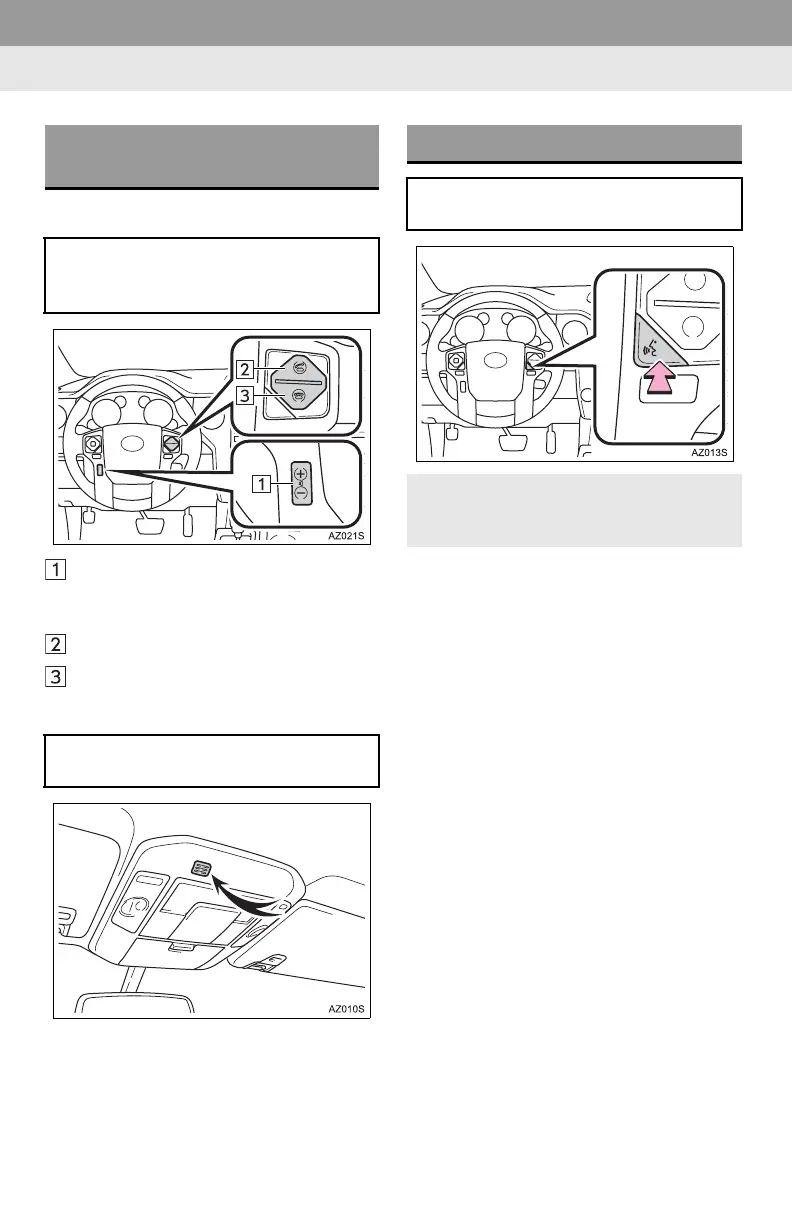 2

3

1

AZ021S

1

2

3

AZ010S

AZ013S