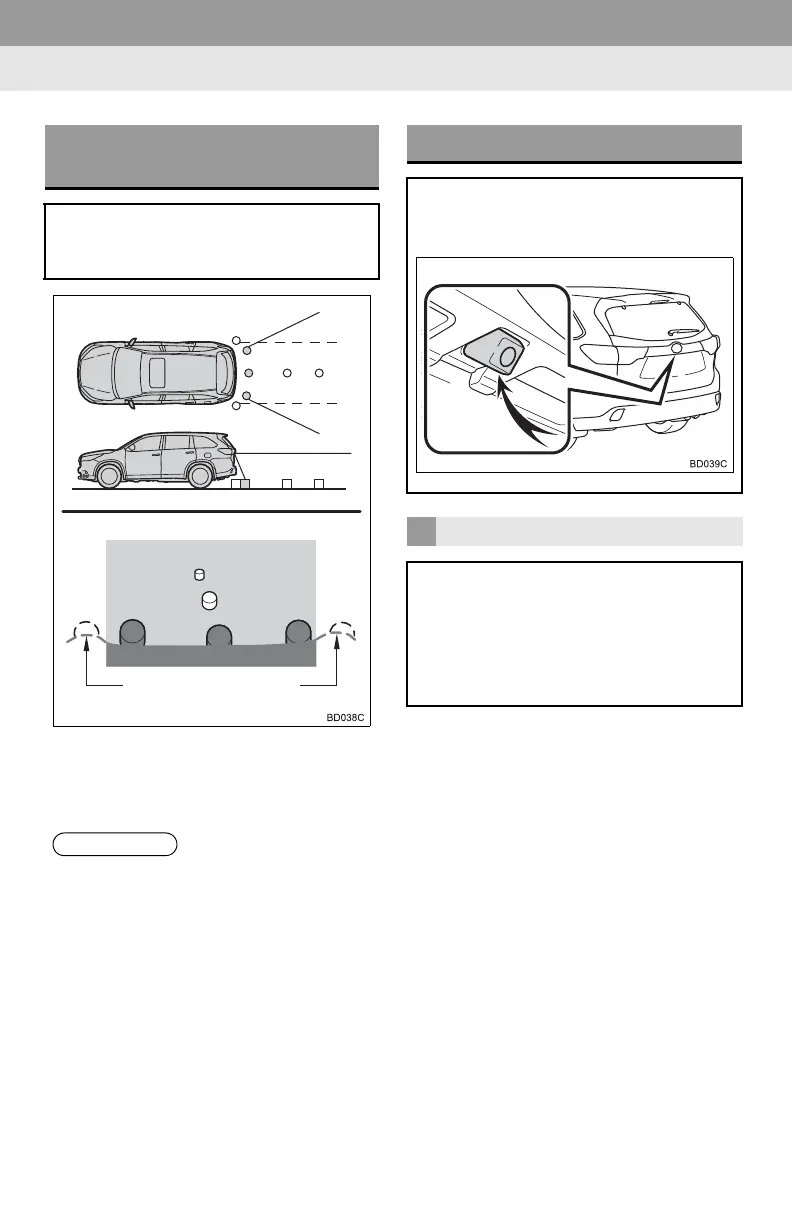 BD038C

BD039C