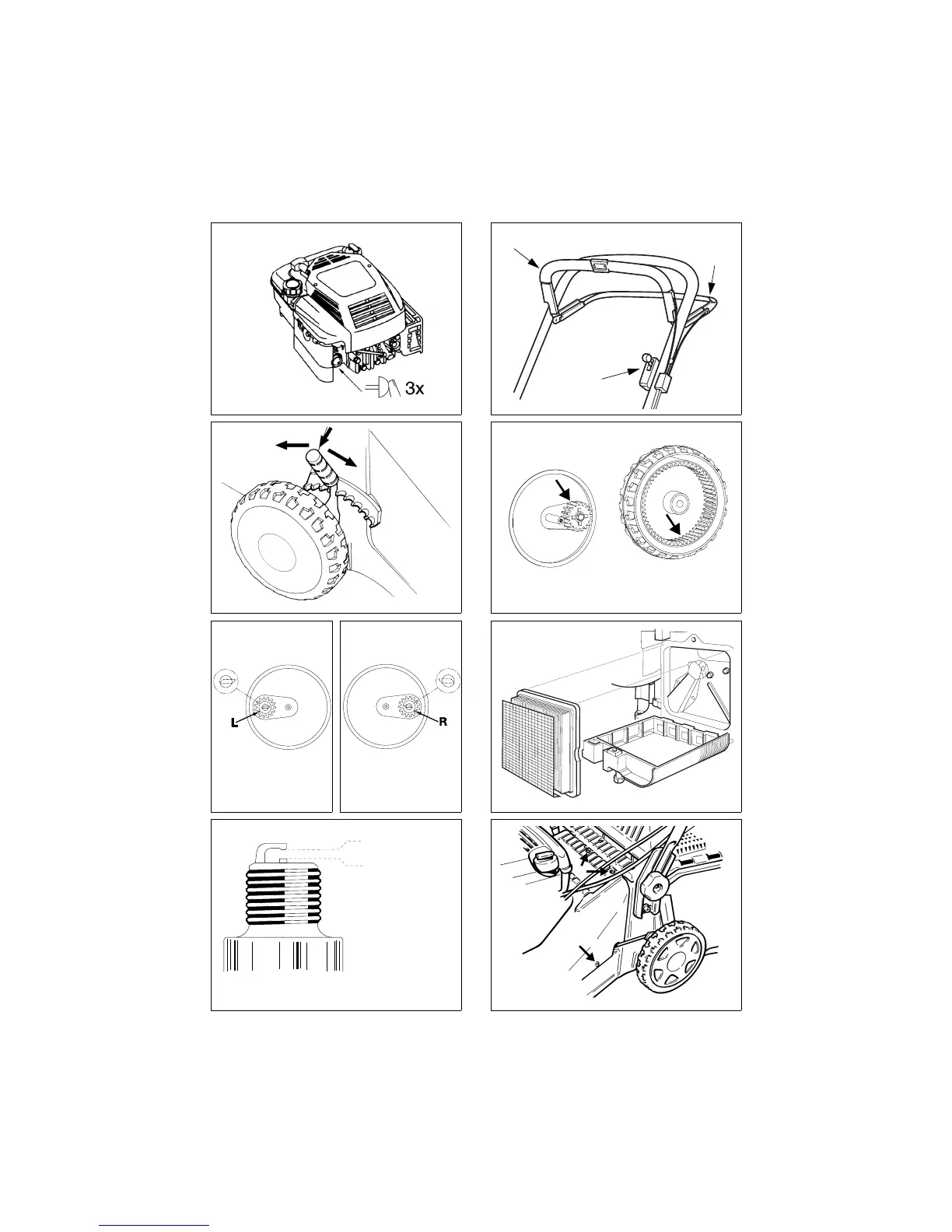 3x

L

R