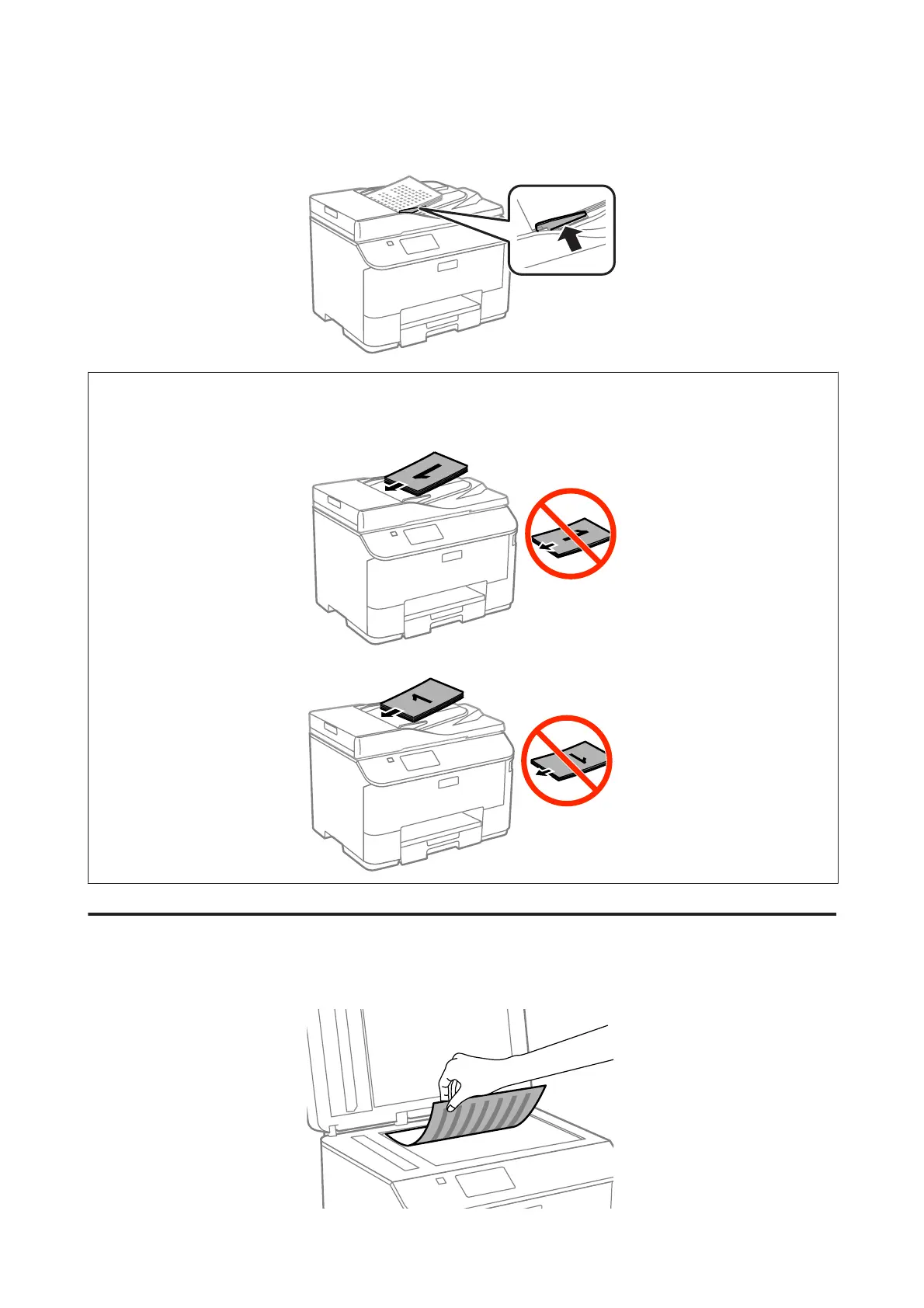 1

1

1

1