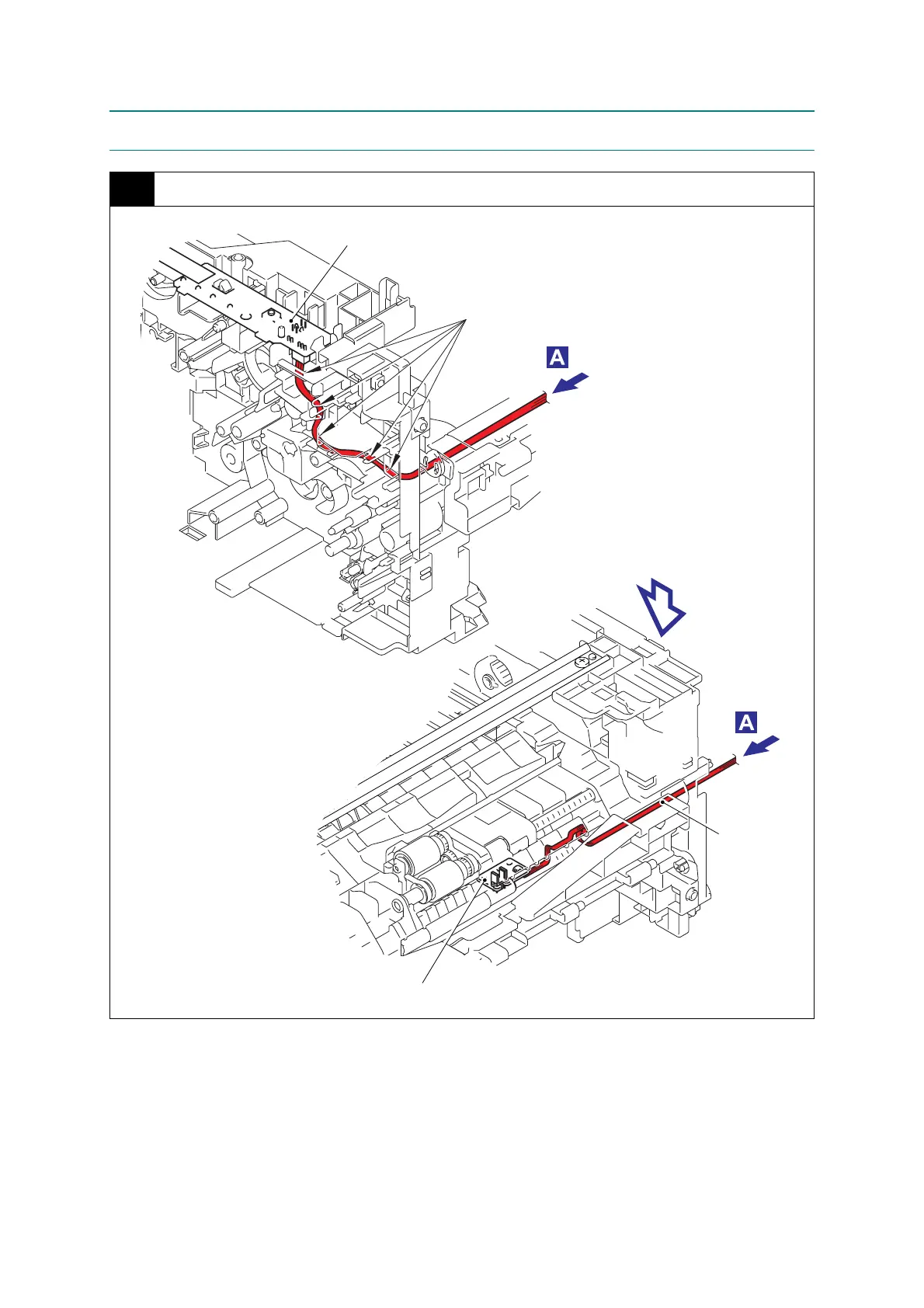 A

A