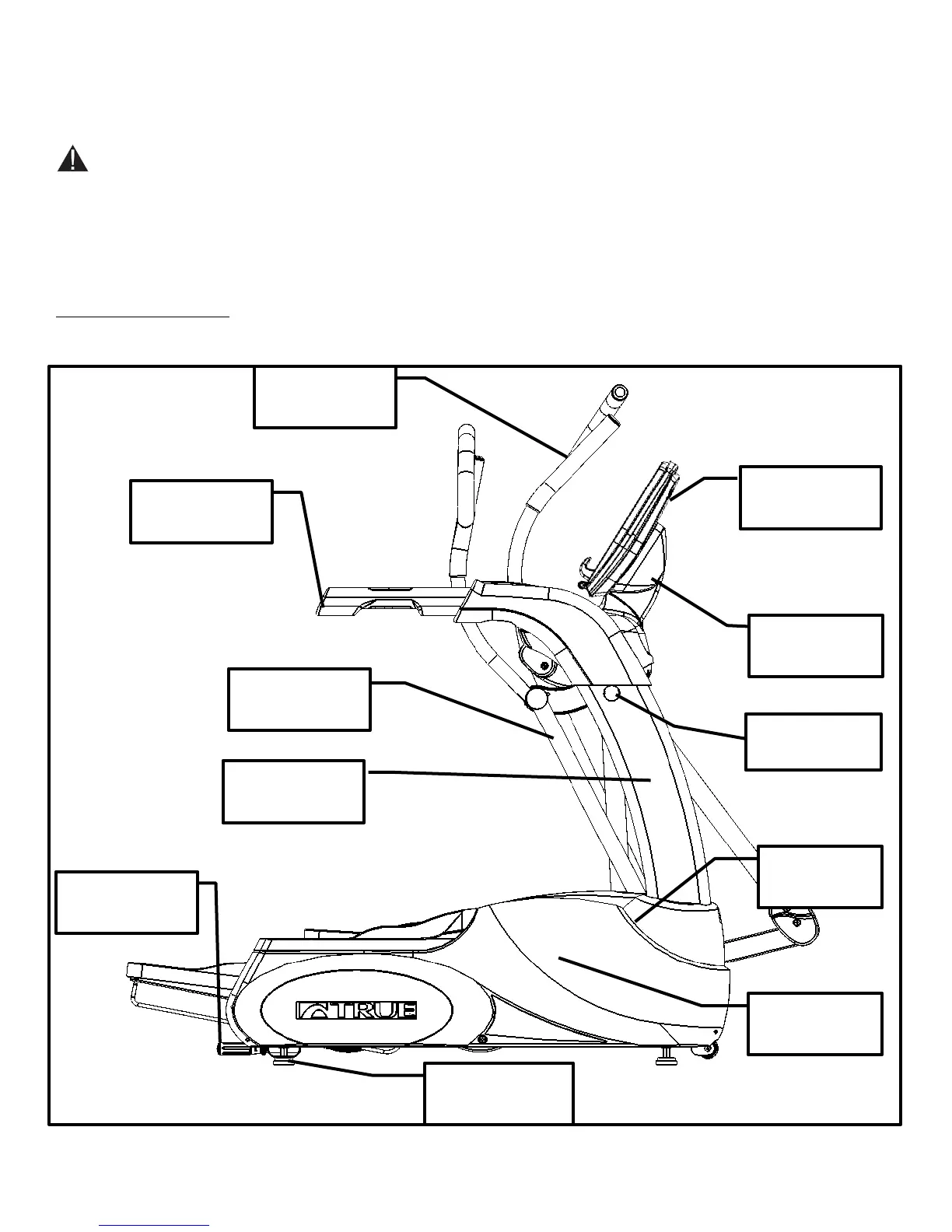 TRUE