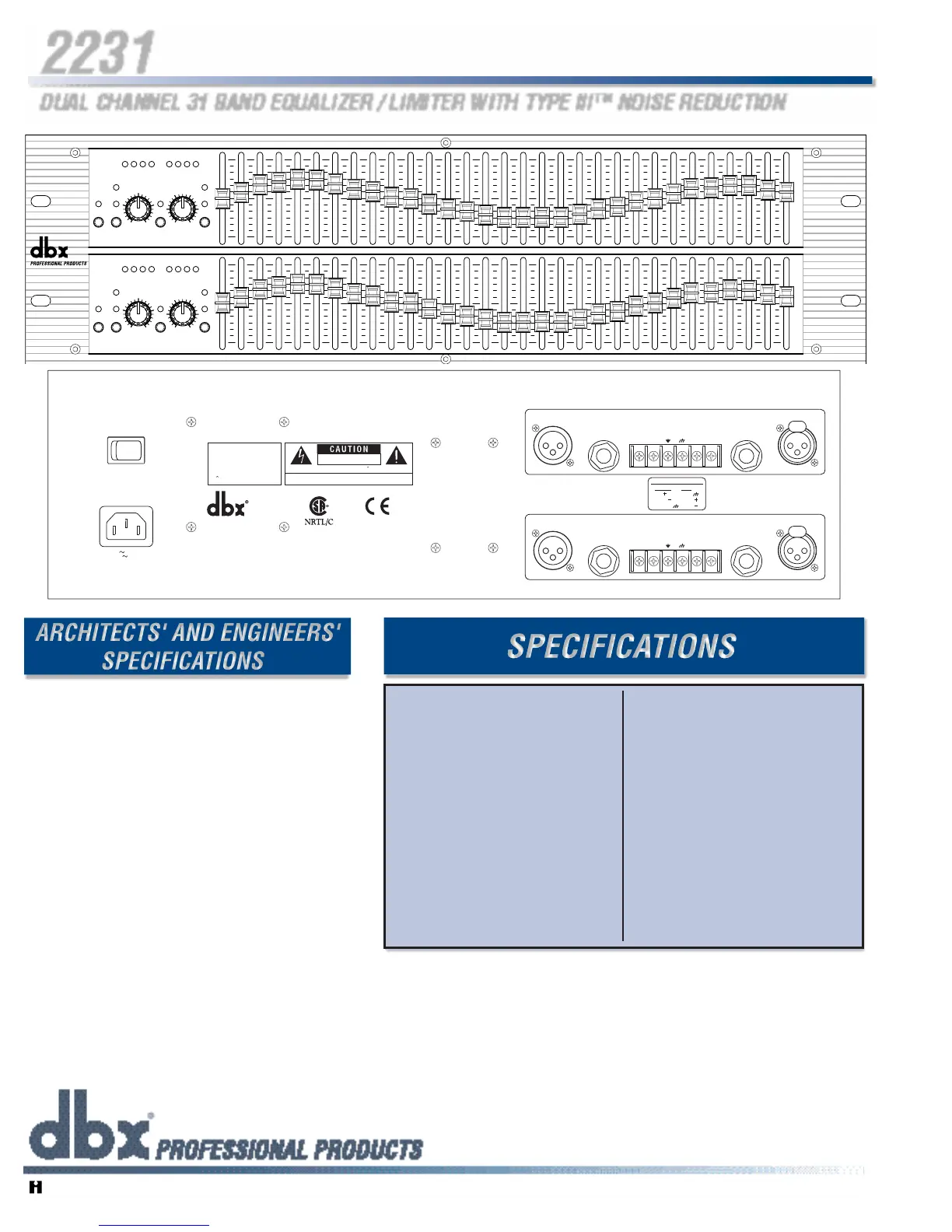 2231

DUAL CHANNEL 31 BAND EQUALIZER / LIMITER WITH TYPE III™ NOISE REDUCTION

dbx
PROFESSIONAL PRODUCTS

CAUTION

dbx

NRTL/C

CE

ARCHITECTS' AND ENGINEERS' SPECIFICATIONS

SPECIFICATIONS

dbx PROFESSIONAL PRODUCTS

H